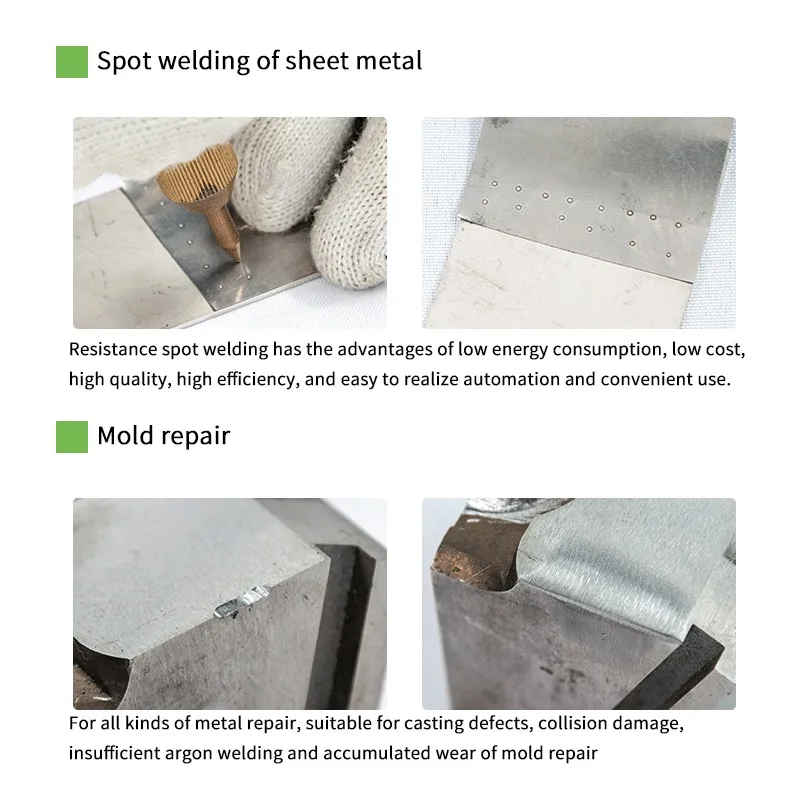 Spot welding of sheet metal

Resistance spot welding has the advantages of low energy consumption, low cost, high quality, high efficiency, and easy to realize automation and convenient use.

Mold repair

For all kinds of metal repair, suitable for casting defects, collision damage, insufficient argon welding and accumulated wear of mold repair