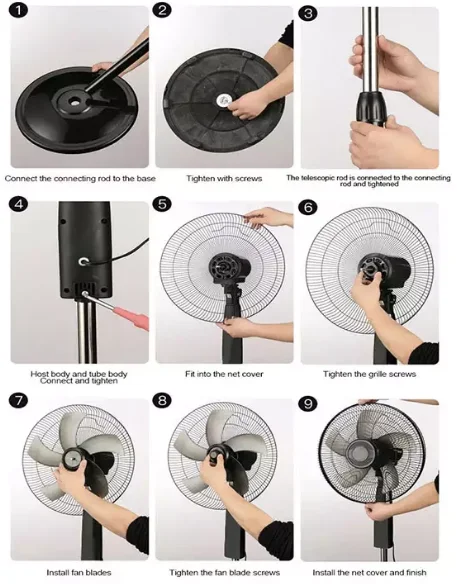 1
Connect the connecting rod to the base

2
Tighten with screws

3
The telescopic rod is connected to the connecting rod and tightened

4
Host body and tube body Connect and tighten

5
Fit into the net cover

6
Tighten the grille screws

7
Install fan blades

8
Tighten the fan blade screws

9
Install the net cover and finish