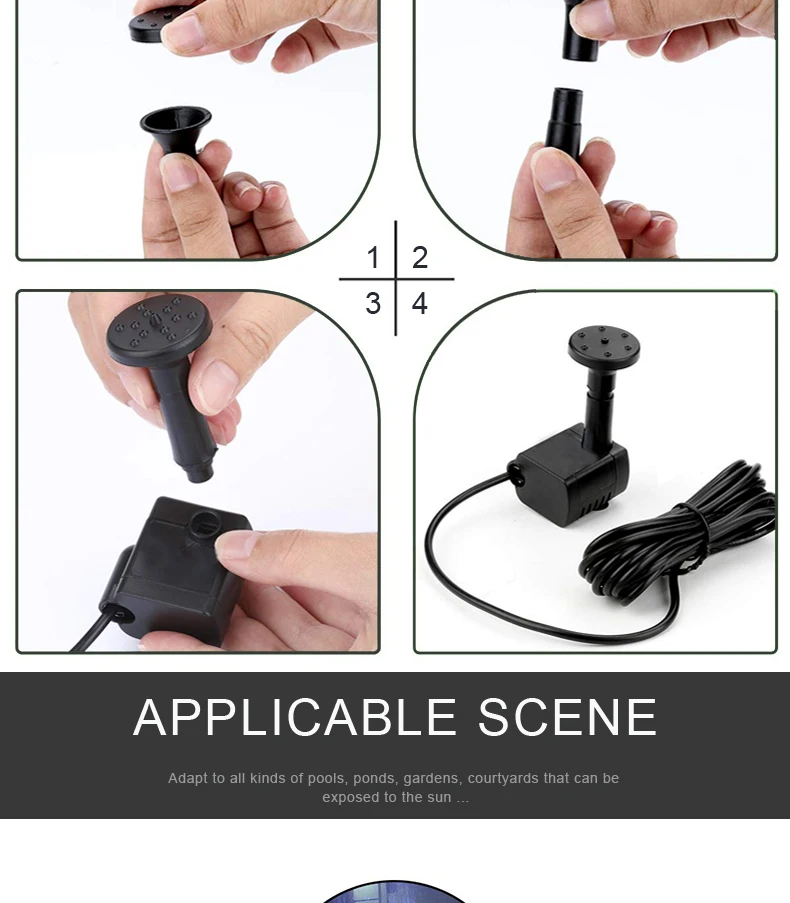 1 2
3 4

APPLICABLE SCENE

Adapt to all kinds of pools, ponds, gardens, courtyards that can be exposed to the sun ...