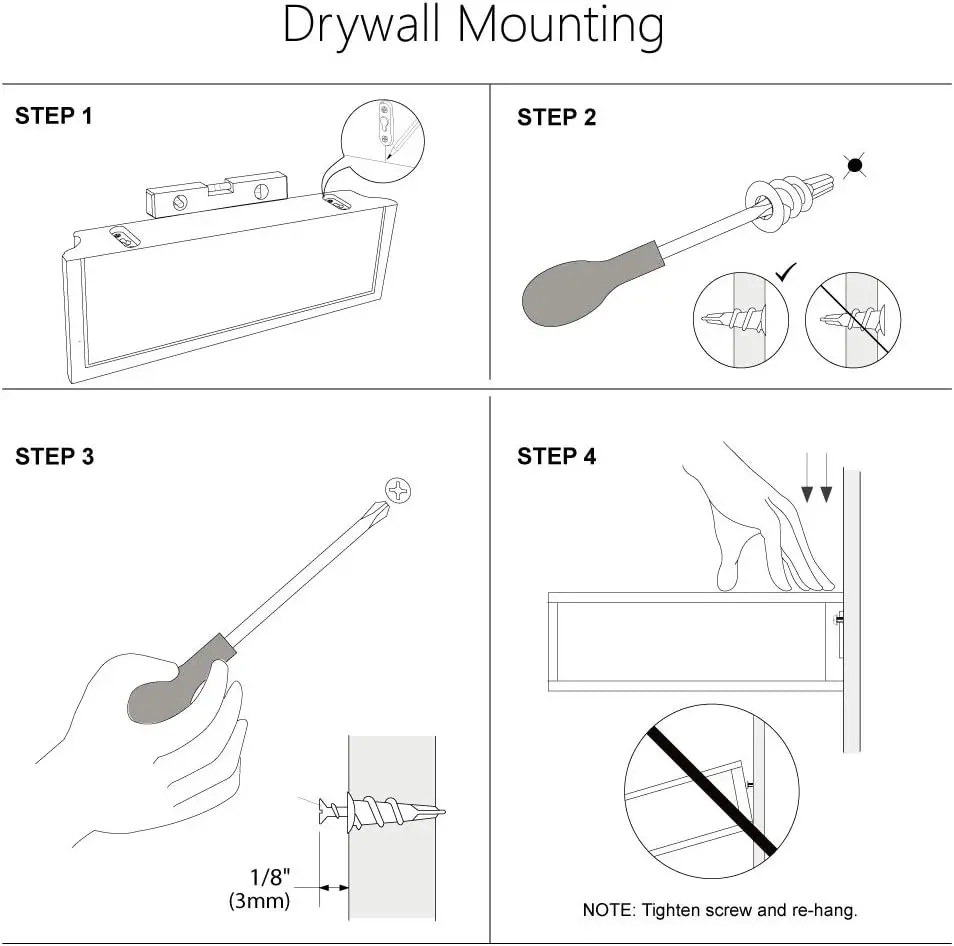 Drywall Mounting

STEP 1

STEP 2

STEP 3

1/8"
(3mm)

STEP 4

NOTE: Tighten screw and re-hang.