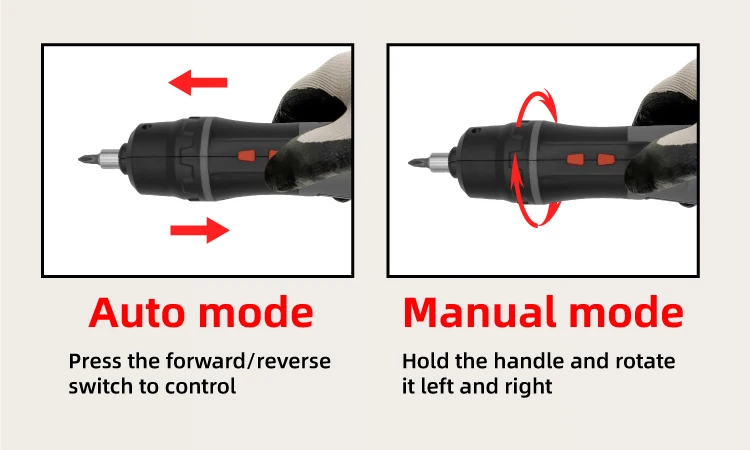 Auto mode

Press the forward/reverse switch to control

Manual mode

Hold the handle and rotate it left and right