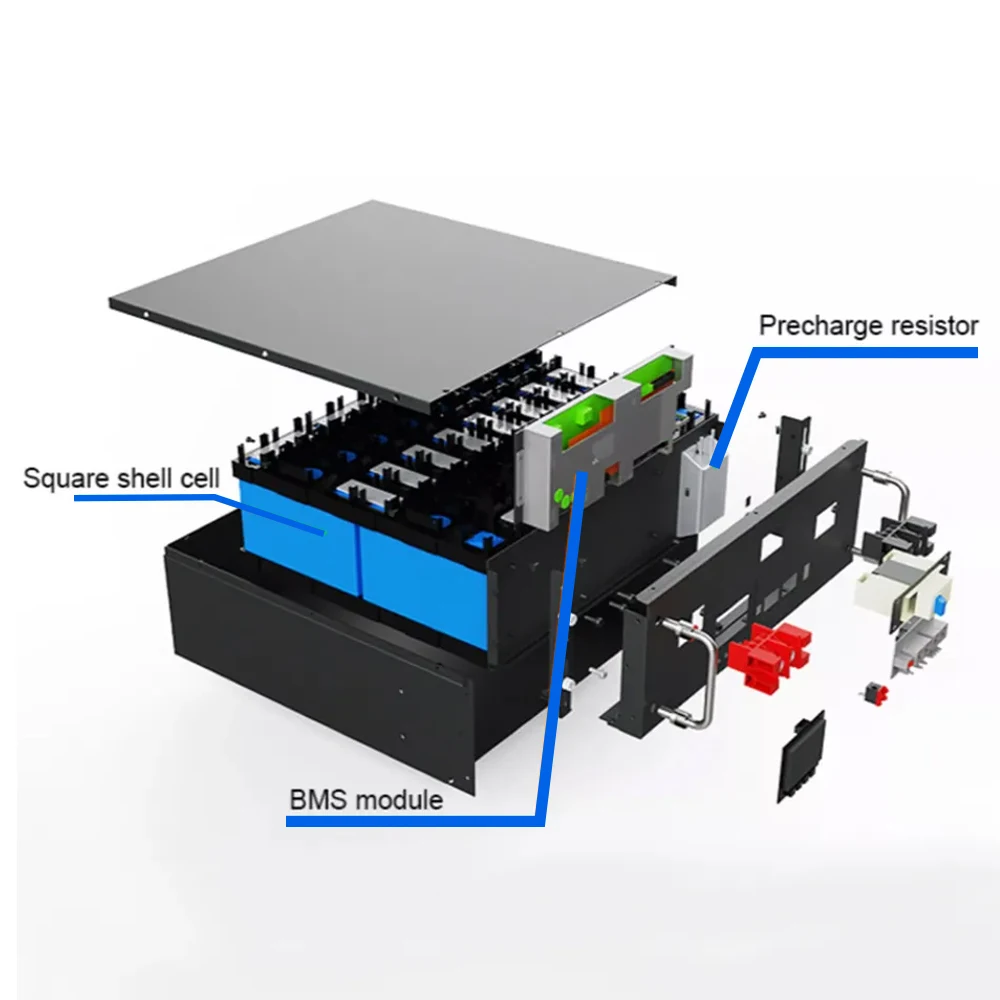 Precharge resistor

Square shell cell

BMS module