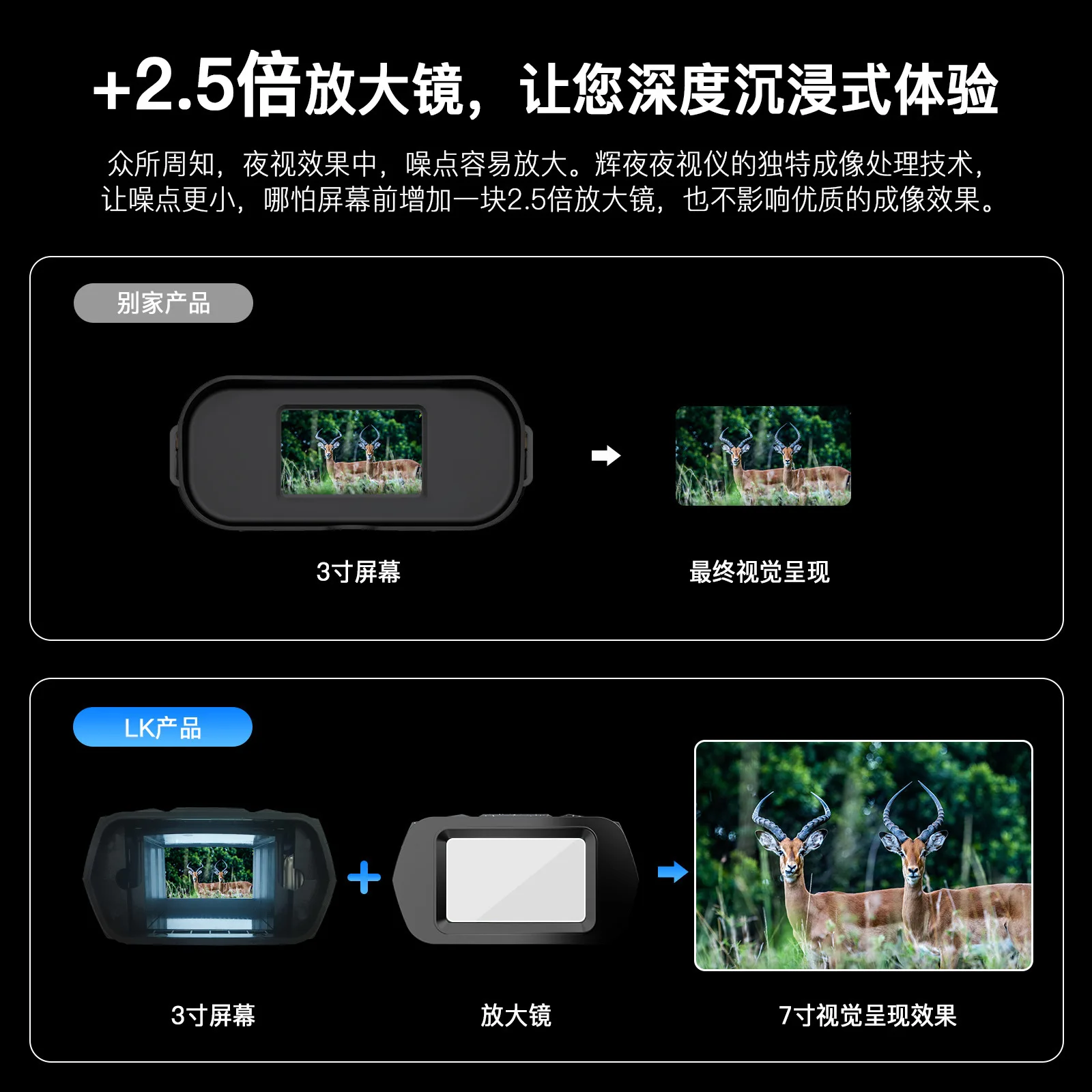 +2.5倍放大镜，让您深度沉浸式体验

众所周知，夜视效果中，噪点容易放大。辉夜夜视仪的独特成像处理技术，让噪点更小，哪怕屏幕前增加一块2.5倍放大镜，也不影响优质的成像效果。

别家产品

3寸屏幕

最终视觉呈现

LK产品

3寸屏幕

放大镜

7寸视觉呈现效果