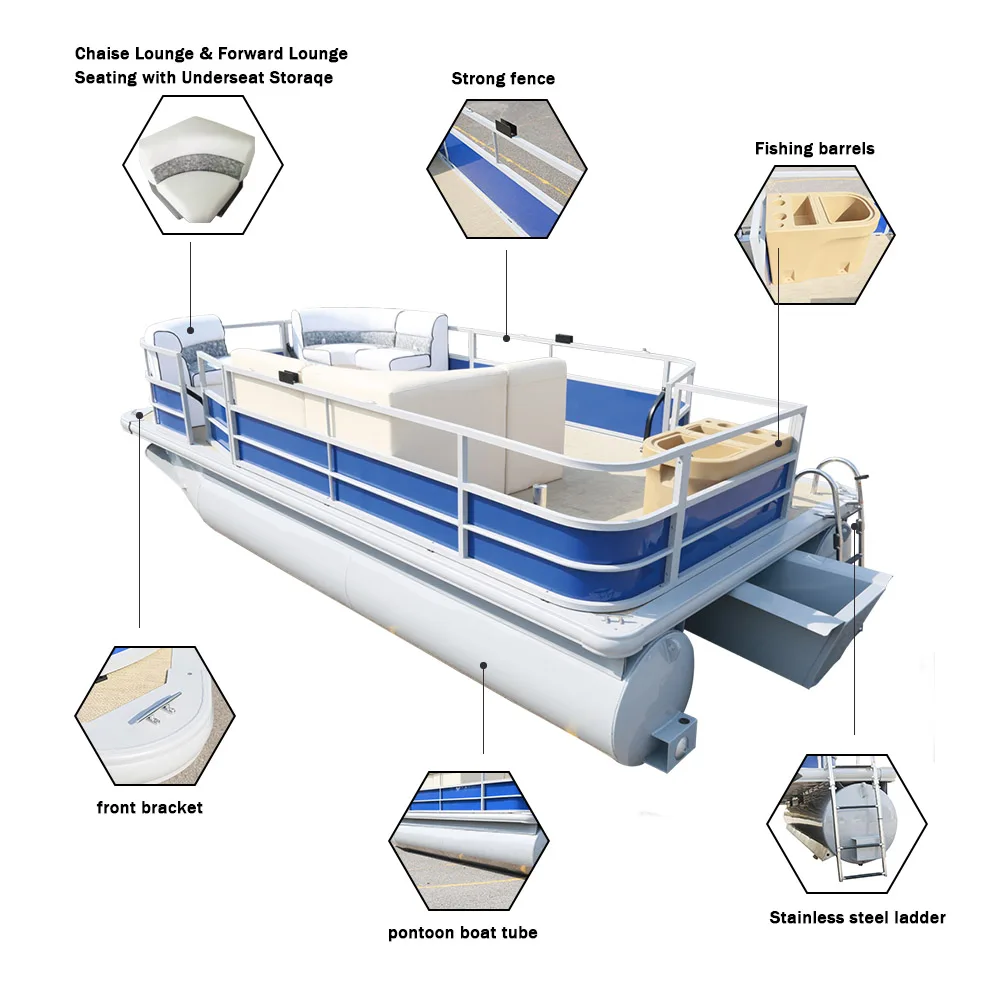 Chaise Lounge & Forward Lounge Seating with Underseat Storaqe

Strong fence

Fishing barrels

front bracket

pontoon boat tube

Stainless steel ladder