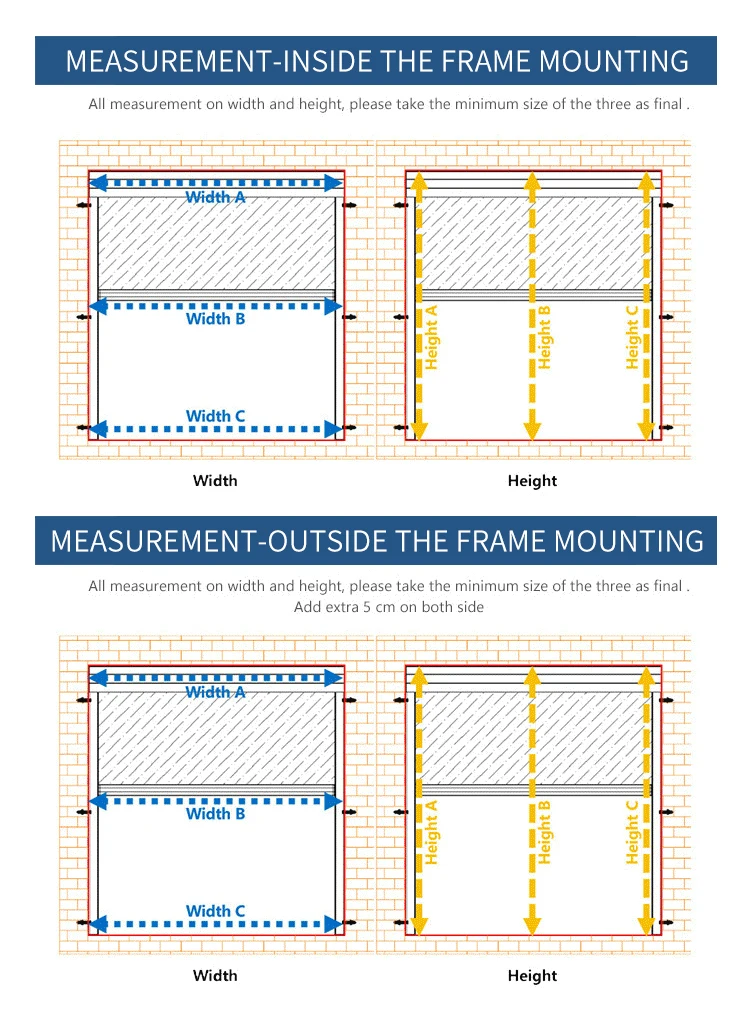 MEASUREMENT-INSIDE THE FRAME MOUNTING

All measurement on width and height, please take the minimum size of the three as final .

Width A

Width B

Width C

Height A

Height B

Height C

Width

Height

MEASUREMENT-OUTSIDE THE FRAME MOUNTING

All measurement on width and height, please take the minimum size of the three as final .
Add extra 5 cm on both side

Width A

Width B

Width C

Height A

Height B

Height C

Width

Height