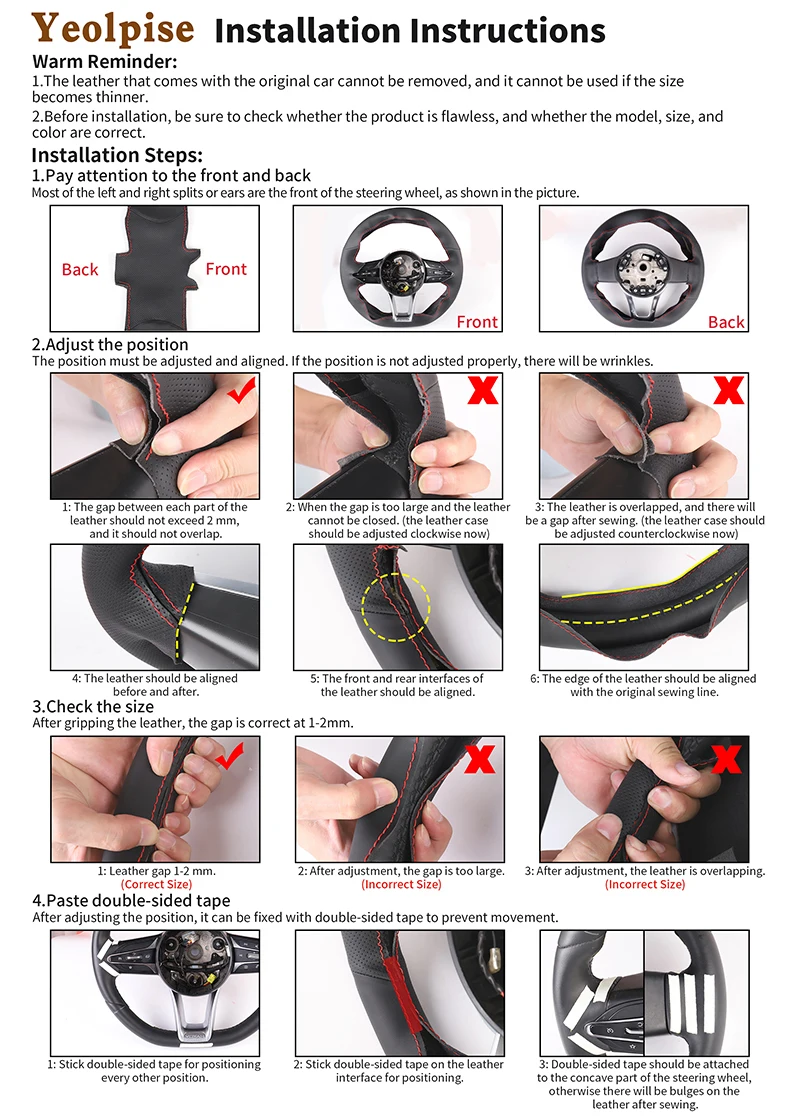 Yeolpise Installation Instructions

Warm Reminder:
1.The leather that comes with the original car cannot be removed, and it cannot be used if the size becomes thinner.
2.Before installation, be sure to check whether the product is flawless, and whether the model, size, and color are correct.

Installation Steps:
1.Pay attention to the front and back
Most of the left and right splits or ears are the front of the steering wheel, as shown in the picture.

Back Front

Front

Back

2.Adjust the position
The position must be adjusted and aligned. If the position is not adjusted properly, there will be wrinkles.

1: The gap between each part of the leather should not exceed 2 mm, and it should not overlap.

2: When the gap is too large and the leather cannot be closed. (the leather case should be adjusted clockwise now)

3: The leather is overlapped, and there will be a gap after sewing. (the leather case should be adjusted counterclockwise now)

4: The leather should be aligned before and after.

5: The front and rear interfaces of the leather should be aligned.

6: The edge of the leather should be aligned with the original sewing line.

3.Check the size
After gripping the leather, the gap is correct at 1-2mm.

1: Leather gap 1-2 mm.
(Correct Size)

2: After adjustment, the gap is too large.
(Incorrect Size)

3: After adjustment, the leather is overlapping.
(Incorrect Size)

4.Paste double-sided tape
After adjusting the position, it can be fixed with double-sided tape to prevent movement.

1: Stick double-sided tape for positioning every other position.

2: Stick double-sided tape on the leather interface for positioning.

3: Double-sided tape should be attached to the concave part of the steering wheel, otherwise there will be bulges on the leather after sewing.