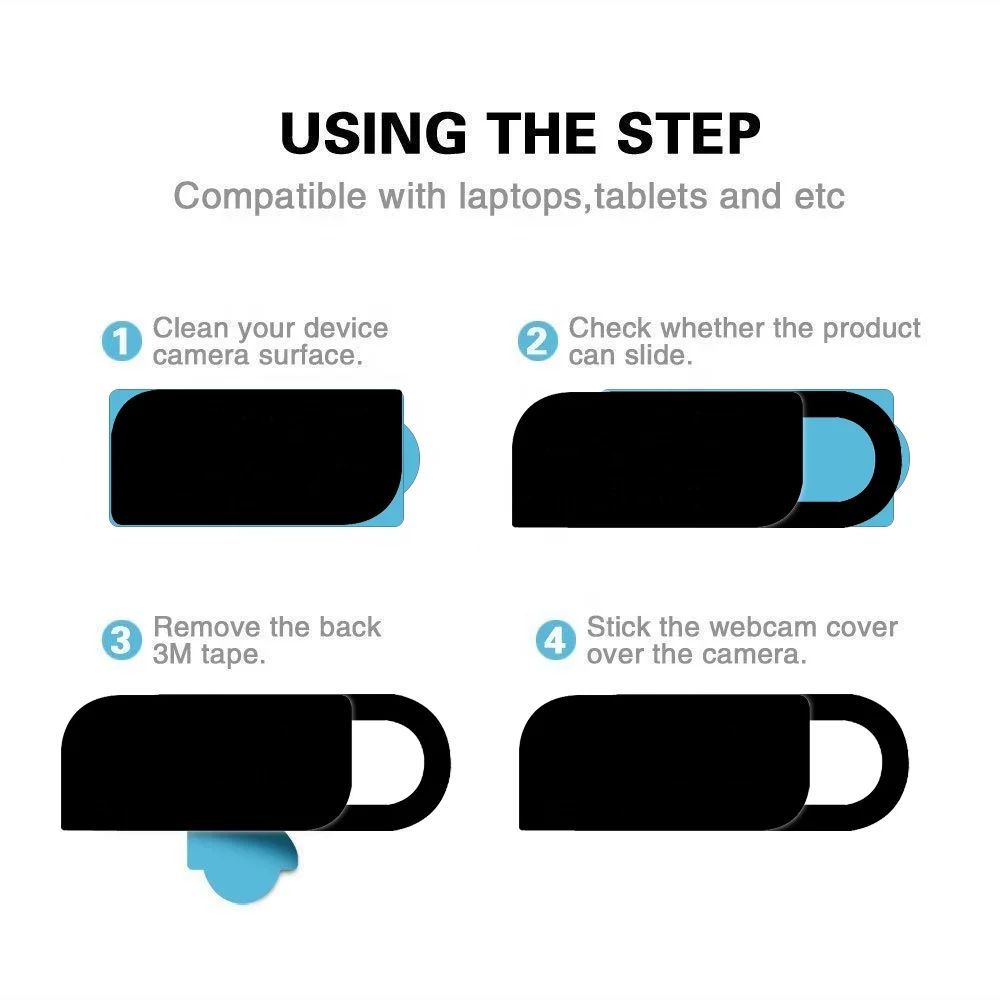 USING THE STEP

Compatible with laptops,tablets and etc

1 Clean your device camera surface.

2 Check whether the product can slide.

3 Remove the back 3M tape.

4 Stick the webcam cover over the camera.