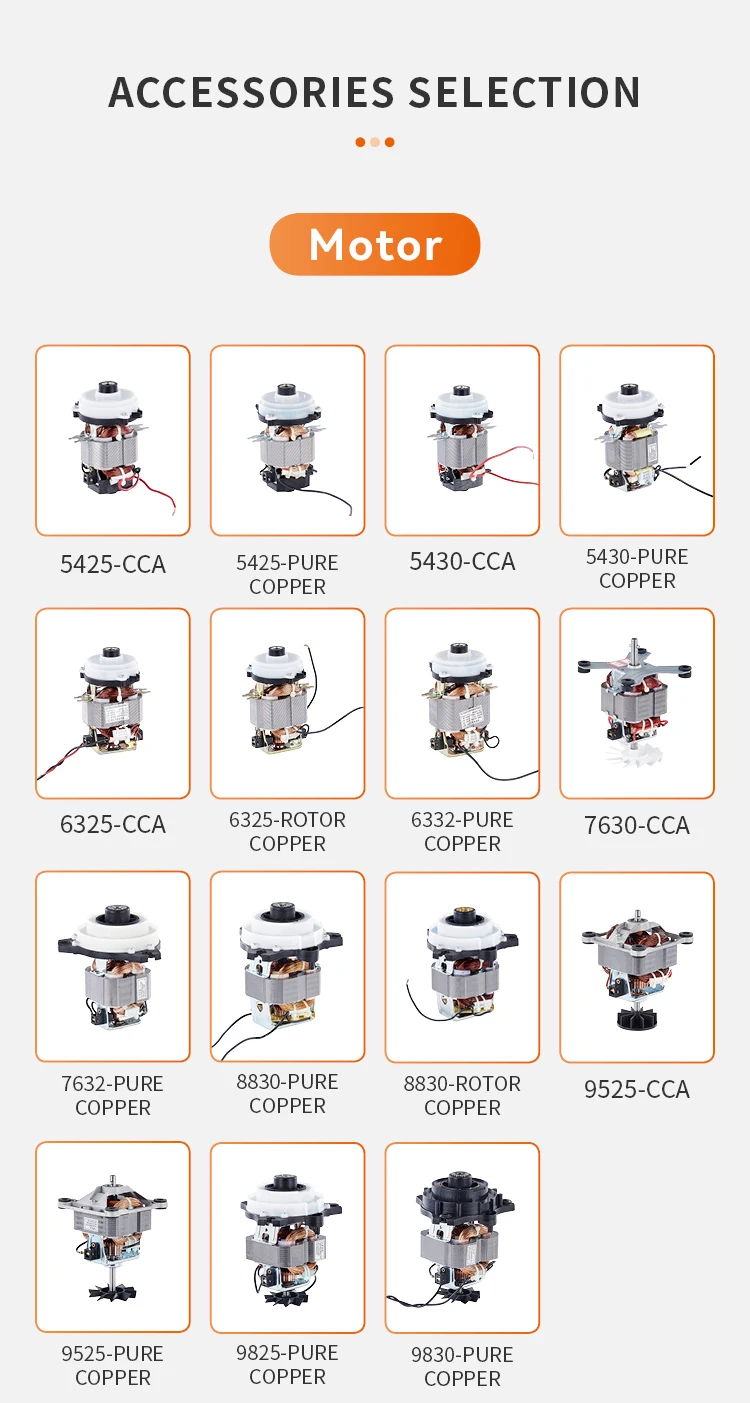 ACCESSORIES SELECTION

Motor

5425-CCA

5425-PURE COPPER

5430-CCA

5430-PURE COPPER

6325-CCA

6325-ROTOR COPPER

6332-PURE COPPER

7630-CCA

7632-PURE COPPER

8830-PURE COPPER

8830-ROTOR COPPER

9525-CCA

9525-PURE COPPER

9825-PURE COPPER

9830-PURE COPPER