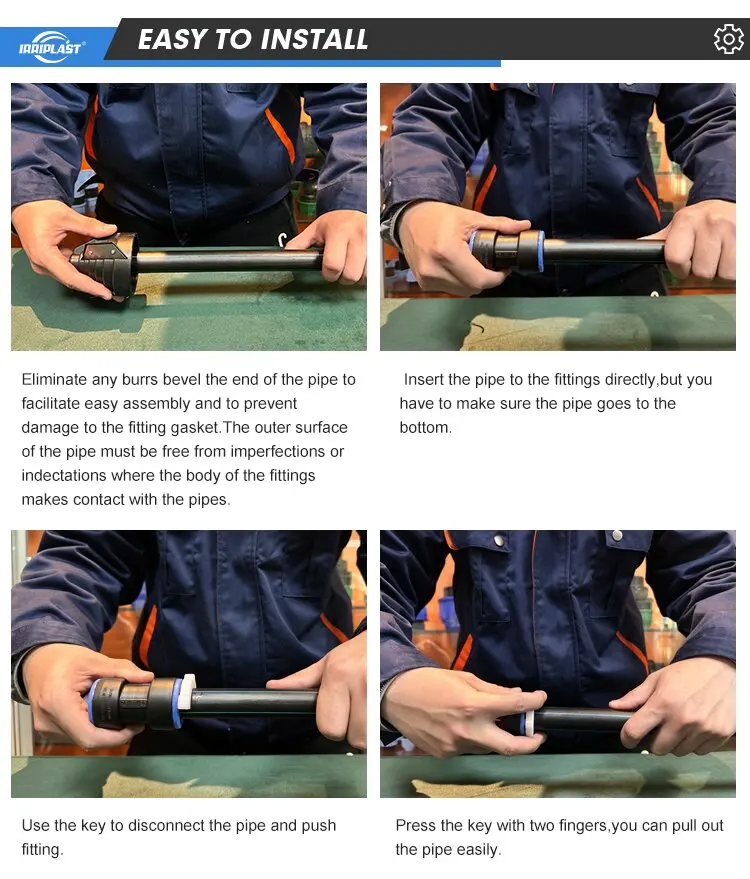 IRRIPLAST

EASY TO INSTALL

Eliminate any burrs bevel the end of the pipe to facilitate easy assembly and to prevent damage to the fitting gasket.The outer surface of the pipe must be free from imperfections or indectations where the body of the fittings makes contact with the pipes.

Insert the pipe to the fittings directly,but you have to make sure the pipe goes to the bottom.

Use the key to disconnect the pipe and push fitting.

Press the key with two fingers,you can pull out the pipe easily.