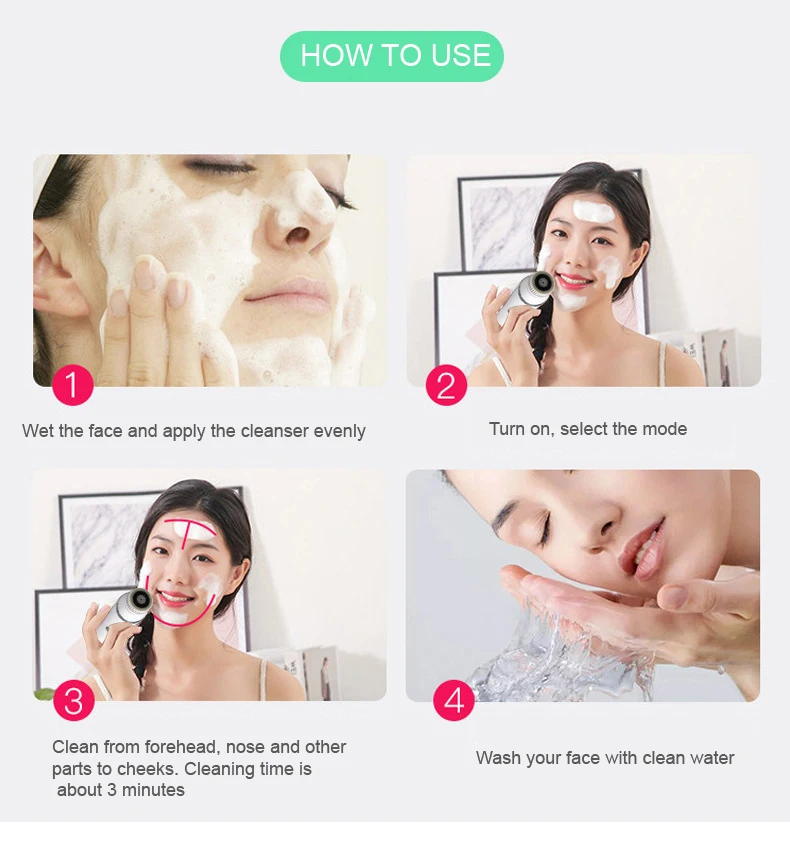 HOW TO USE

1

Wet the face and apply the cleanser evenly

2

Turn on, select the mode

3

Clean from forehead, nose and other parts to cheeks. Cleaning time is about 3 minutes

4

Wash your face with clean water