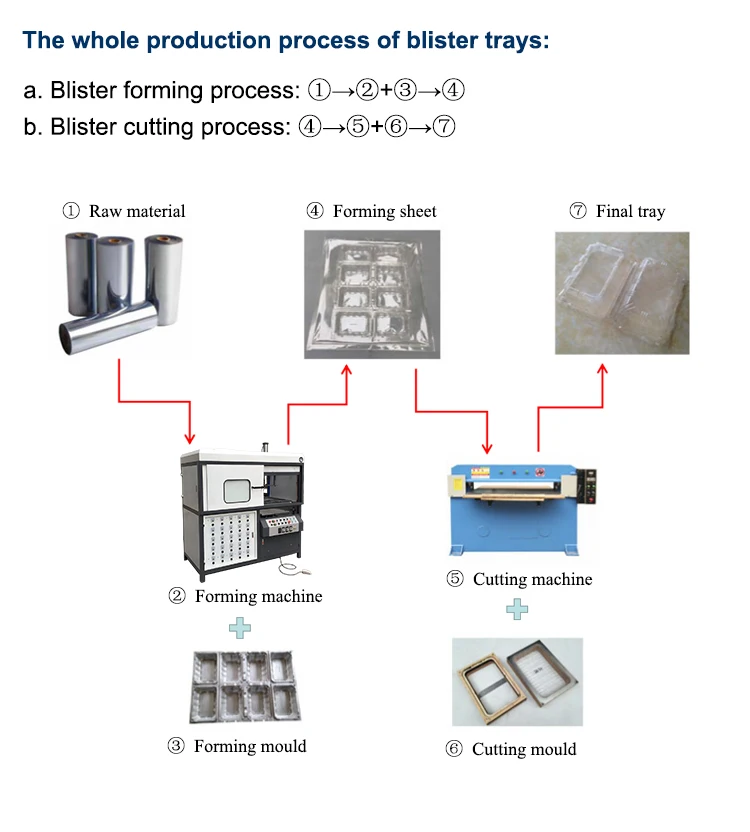 The whole production process of blister trays:

a. Blister forming process: ①→②+③→④

b. Blister cutting process: ④→⑤+⑥→⑦

① Raw material

④ Forming sheet

⑦ Final tray

② Forming machine

③ Forming mould

⑤ Cutting machine

⑥ Cutting mould