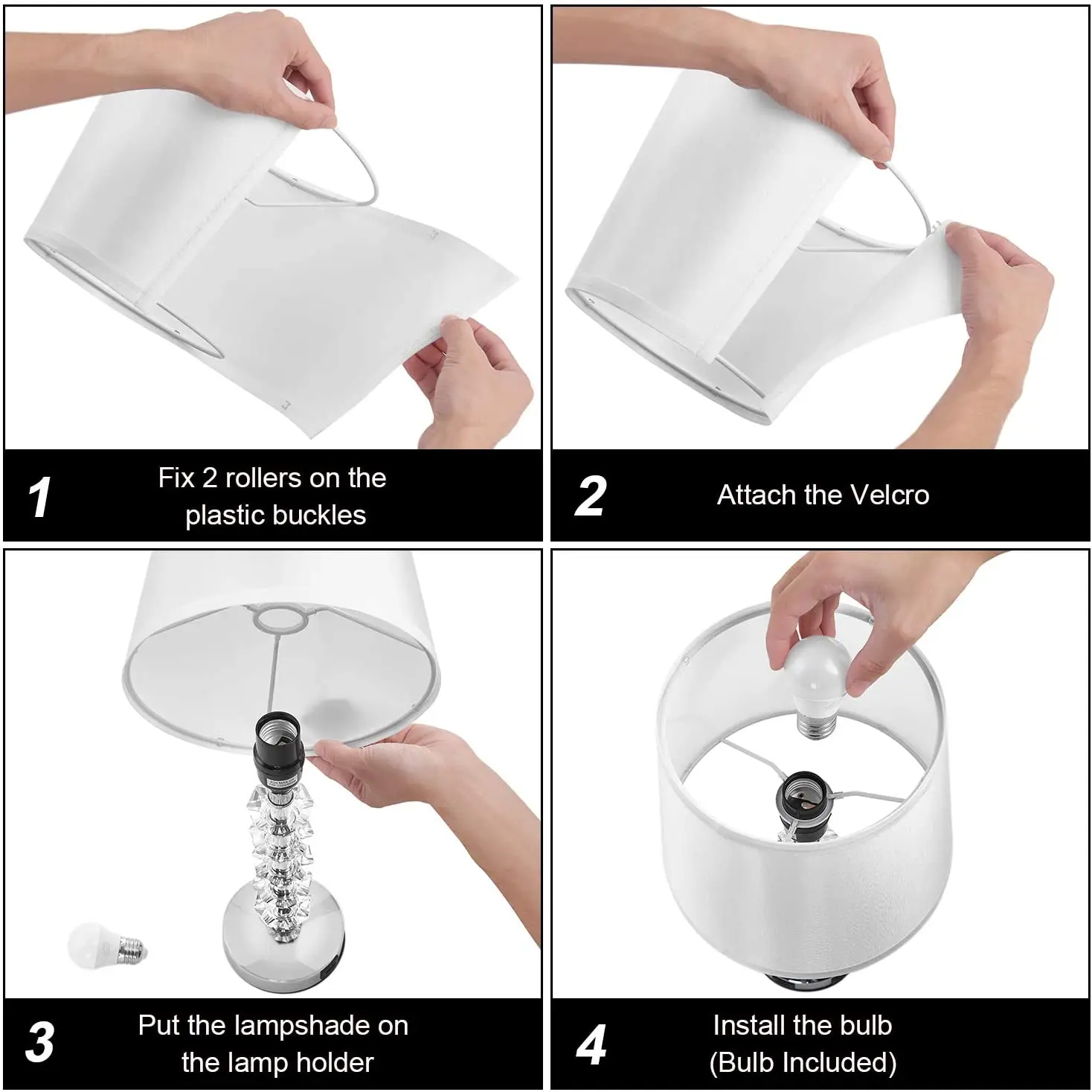 1 Fix 2 rollers on the plastic buckles

2 Attach the Velcro

3 Put the lampshade on the lamp holder

4 Install the bulb (Bulb Included)