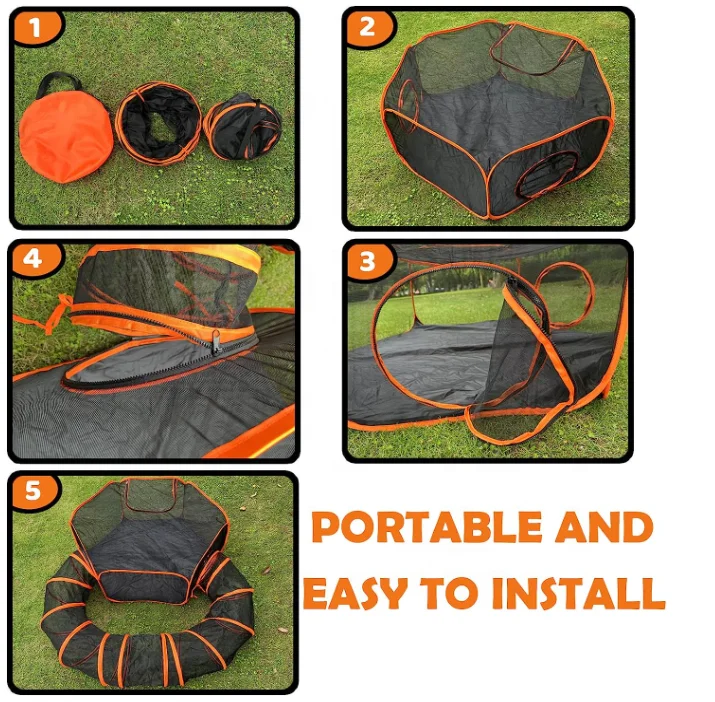 1

2

4

3

5

PORTABLE AND EASY TO INSTALL