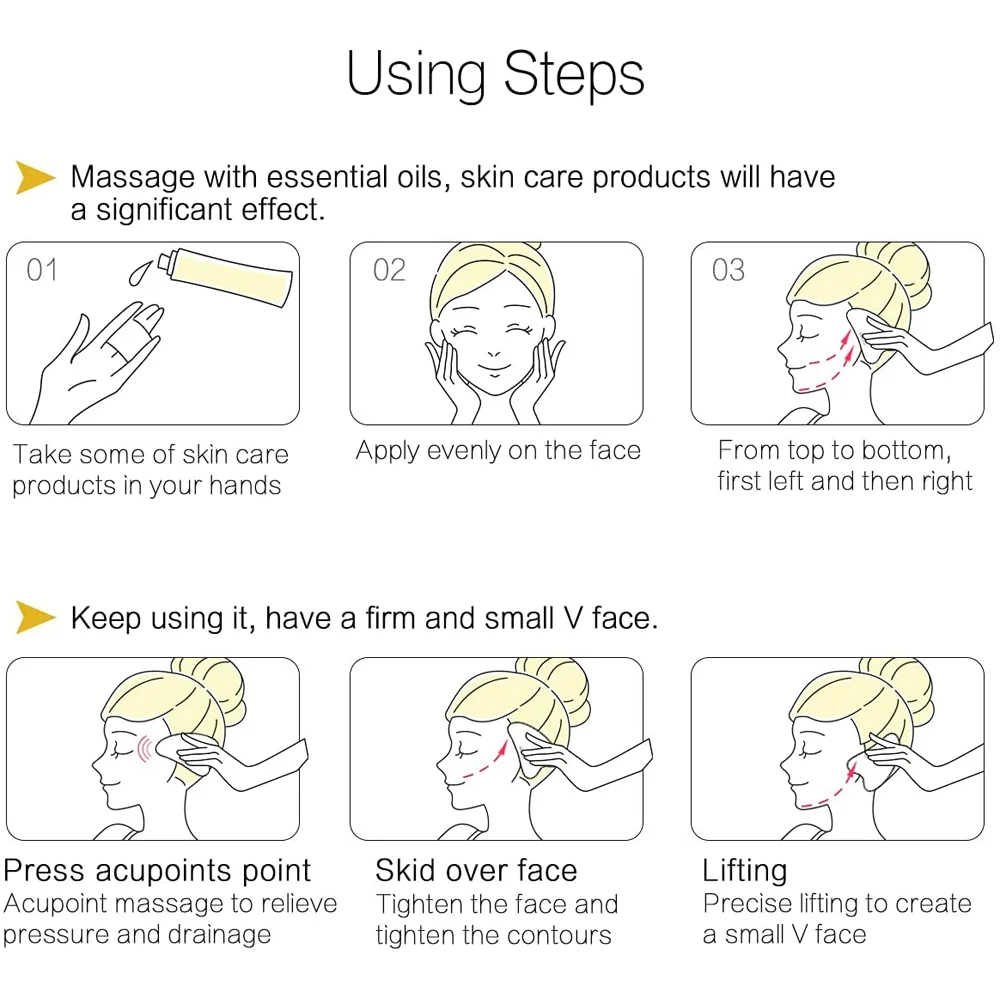 Using Steps

Massage with essential oils, skin care products will have a significant effect.

01

Take some of skin care products in your hands

02

Apply evenly on the face

03

From top to bottom, first left and then right

Keep using it, have a firm and small V face.

Press acupoints point
Acupoint massage to relieve pressure and drainage

Skid over face
Tighten the face and tighten the contours

Lifting
Precise lifting to create a small V face