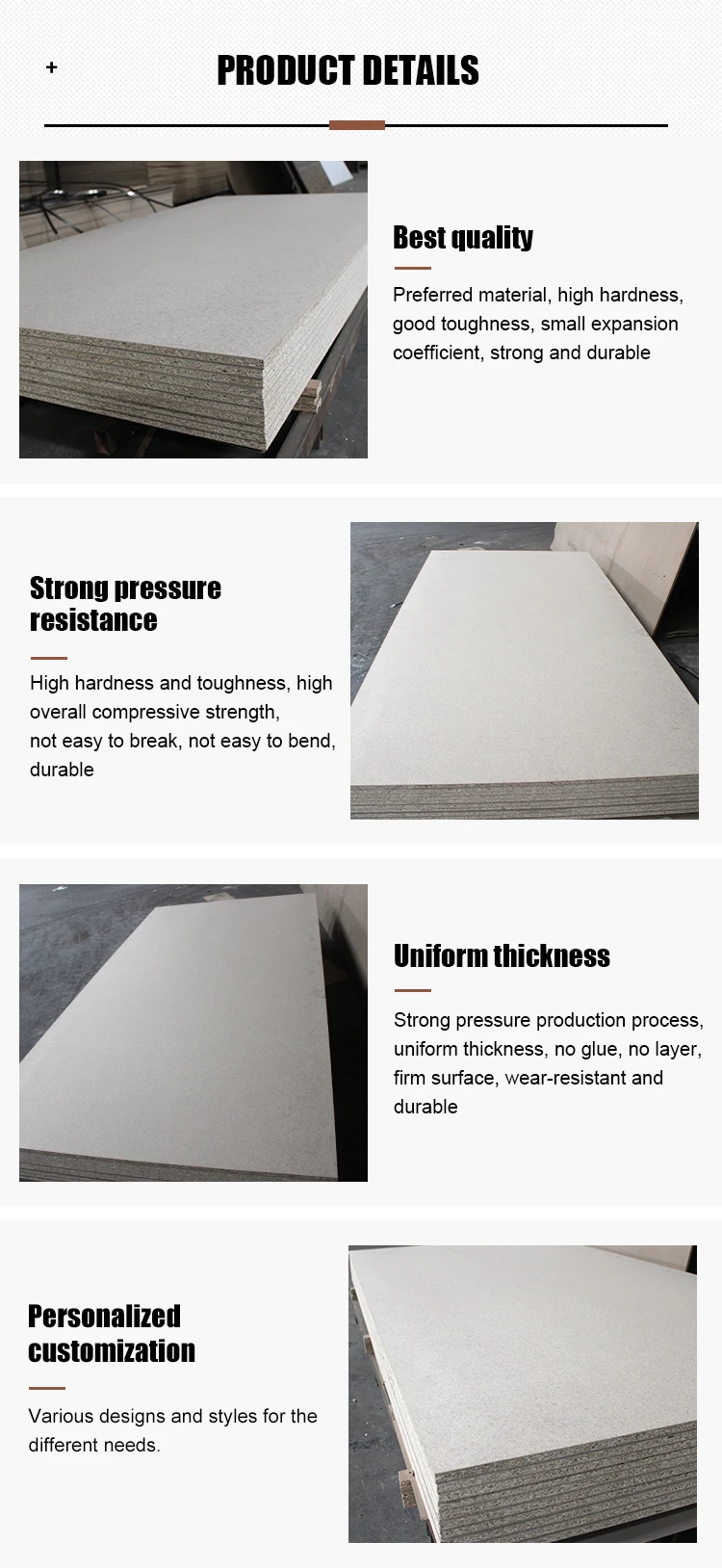 +

PRODUCT DETAILS

Best quality

Preferred material, high hardness, good toughness, small expansion coefficient, strong and durable

Strong pressure resistance

High hardness and toughness, high overall compressive strength, not easy to break, not easy to bend, durable

Uniform thickness

Strong pressure production process, uniform thickness, no glue, no layer, firm surface, wear-resistant and durable

Personalized customization

Various designs and styles for the different needs.