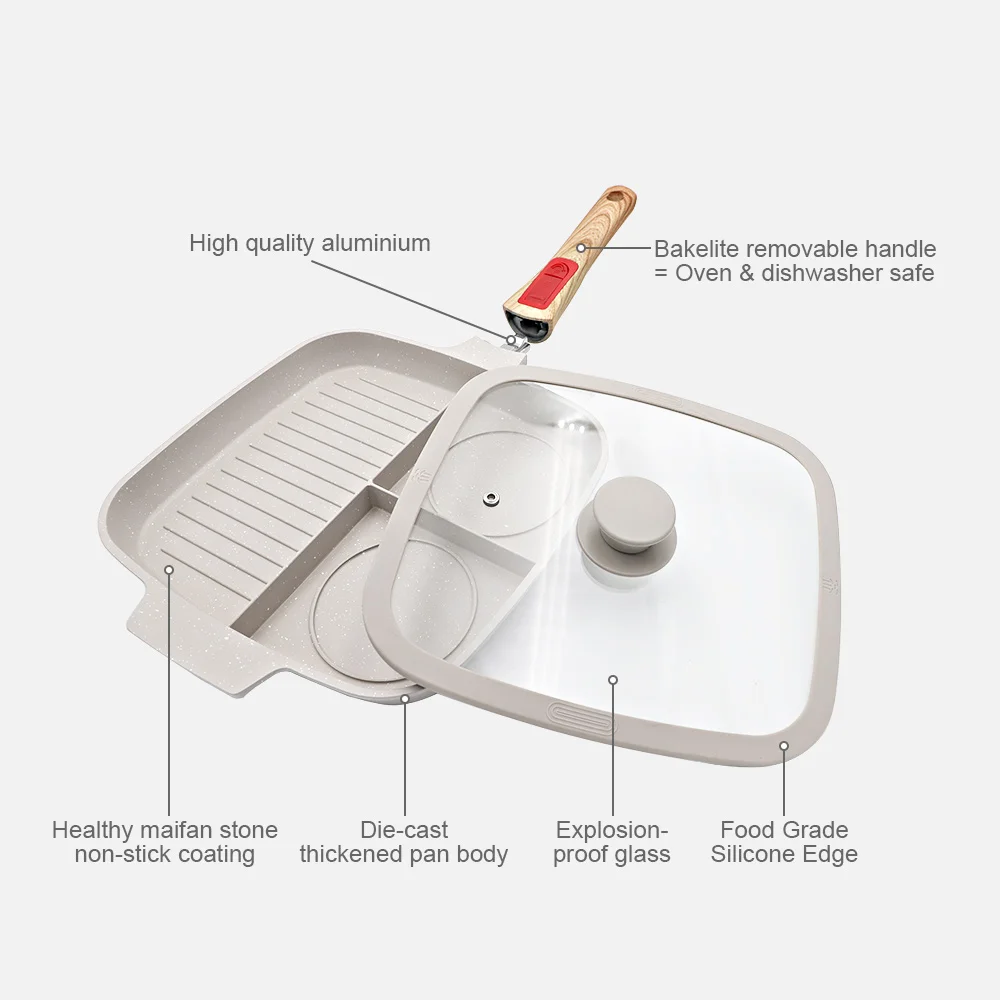 High quality aluminium

Bakelite removable handle
= Oven & dishwasher safe

Healthy maifan stone non-stick coating

Die-cast thickened pan body

Explosion-proof glass

Food Grade Silicone Edge