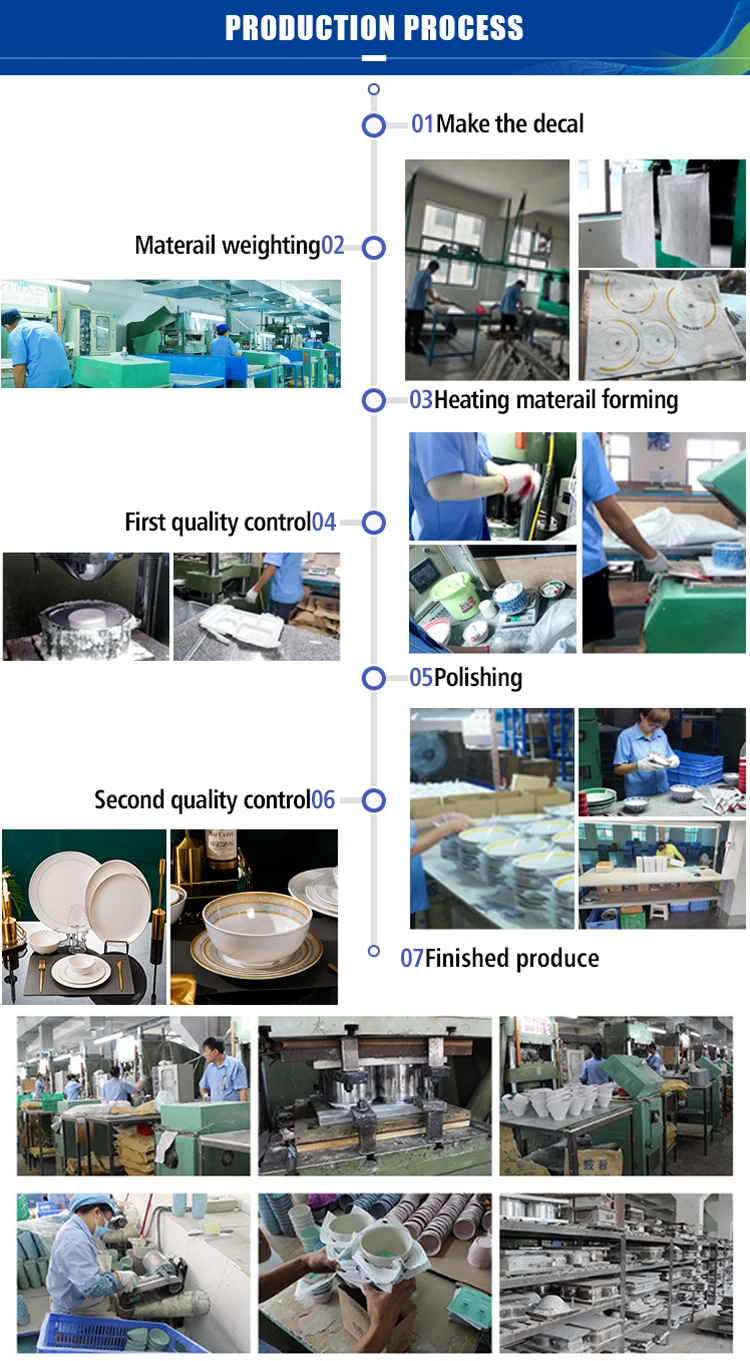 PRODUCTION PROCESS

01Make the decal

Materail weighting02

03Heating materail forming

First quality control04

05Polishing

Second quality control06

07Finished produce