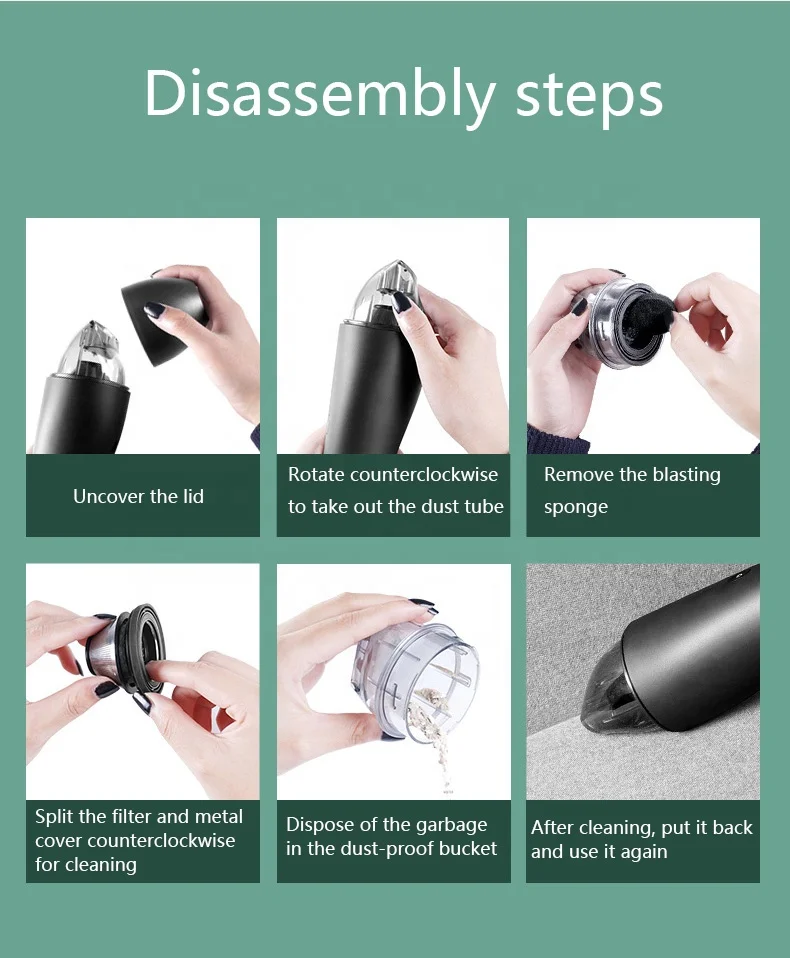 Disassembly steps

Uncover the lid

Rotate counterclockwise to take out the dust tube

Remove the blasting sponge

Split the filter and metal cover counterclockwise for cleaning

Dispose of the garbage in the dust-proof bucket

After cleaning, put it back and use it again