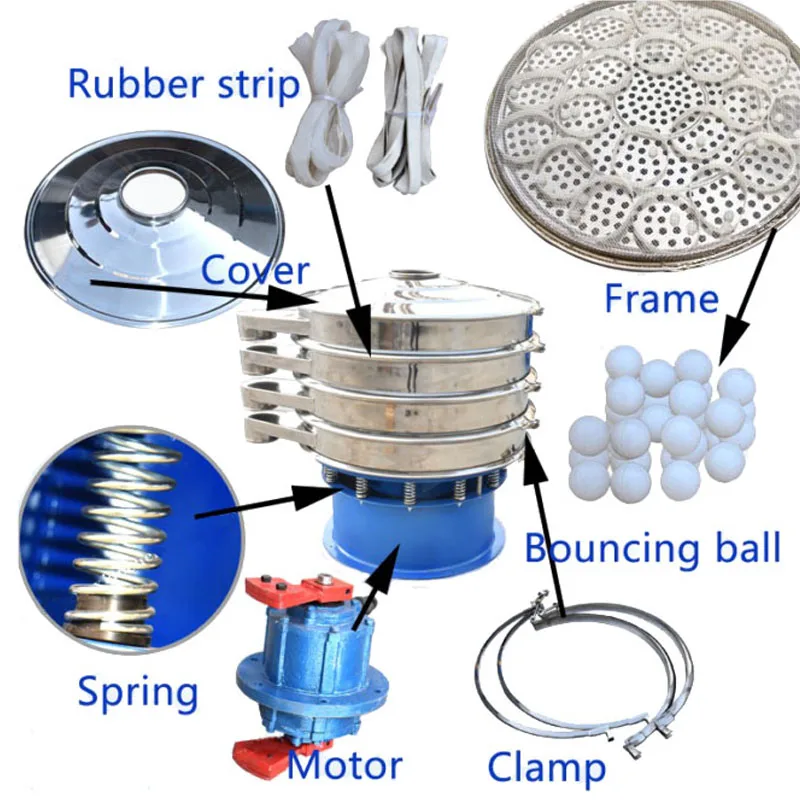 Rubber strip

Cover

Frame

Bouncing ball

Spring

Motor

Clamp