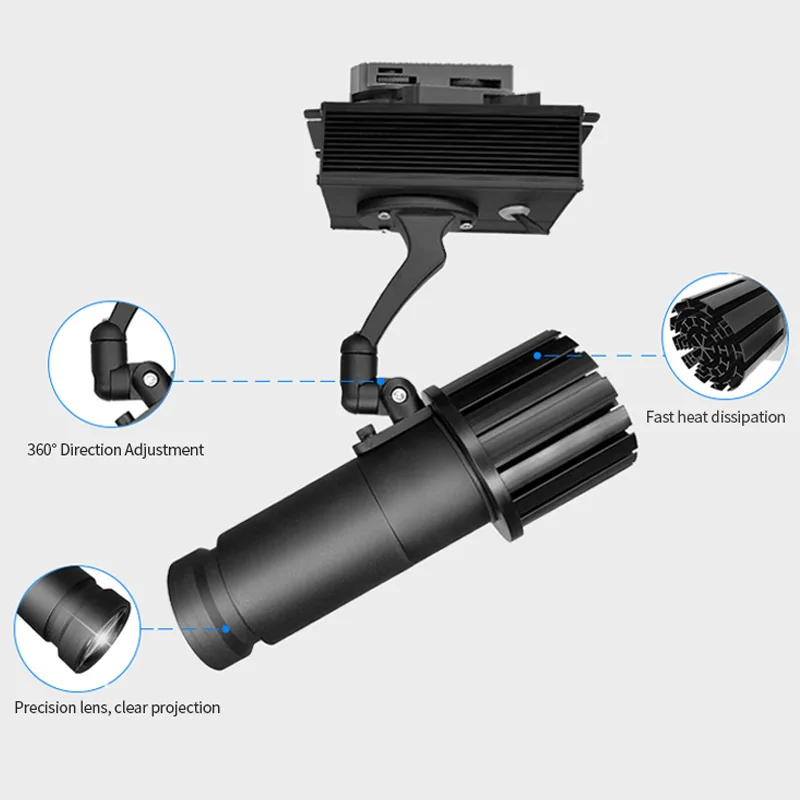 360° Direction Adjustment

Fast heat dissipation

Precision lens, clear projection