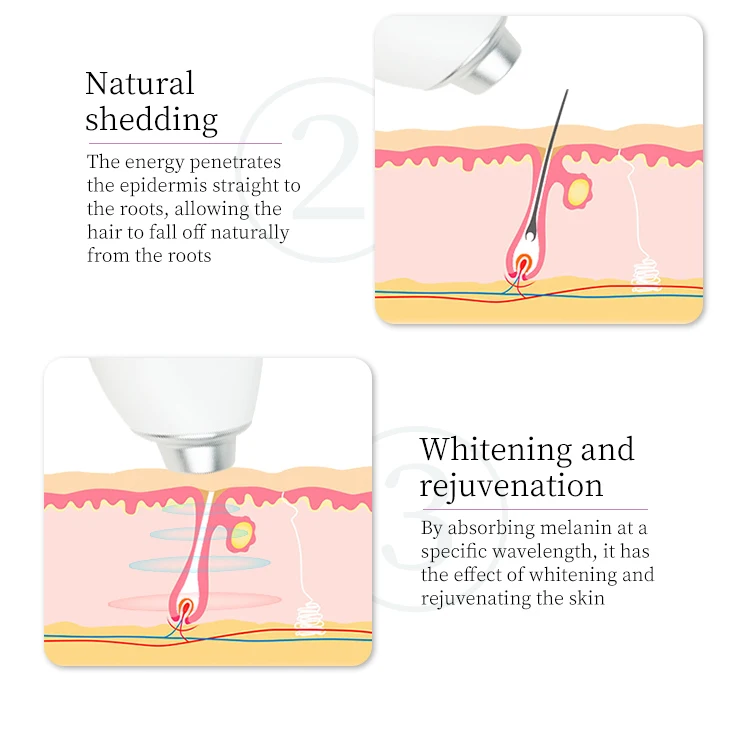 2

Natural shedding

The energy penetrates the epidermis straight to the roots, allowing the hair to fall off naturally from the roots

3

Whitening and rejuvenation

By absorbing melanin at a specific wavelength, it has the effect of whitening and rejuvenating the skin