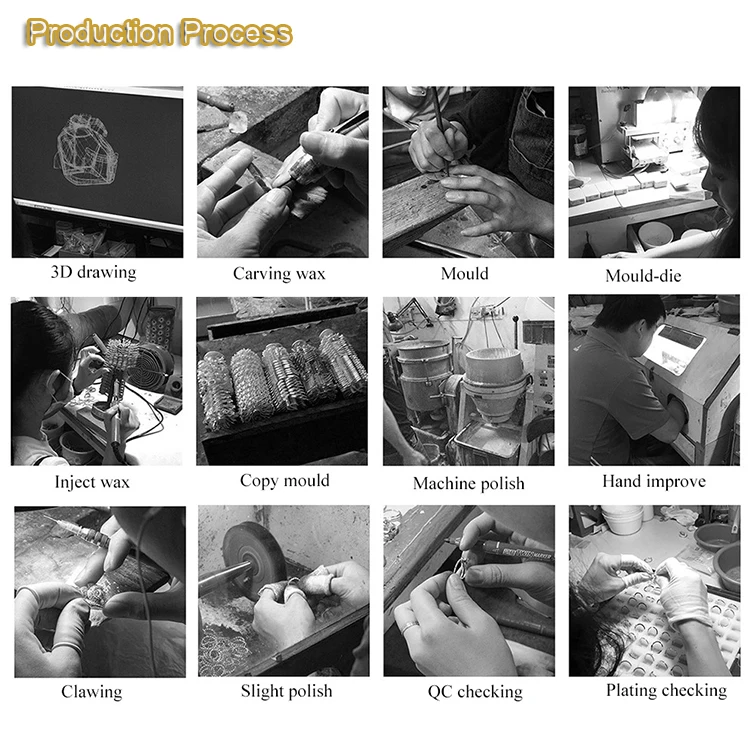 Production Process

3D drawing

Carving wax

Mould

Mould-die

Inject wax

Copy mould

Machine polish

Hand improve

Clawing

Slight polish

QC checking

Plating checking