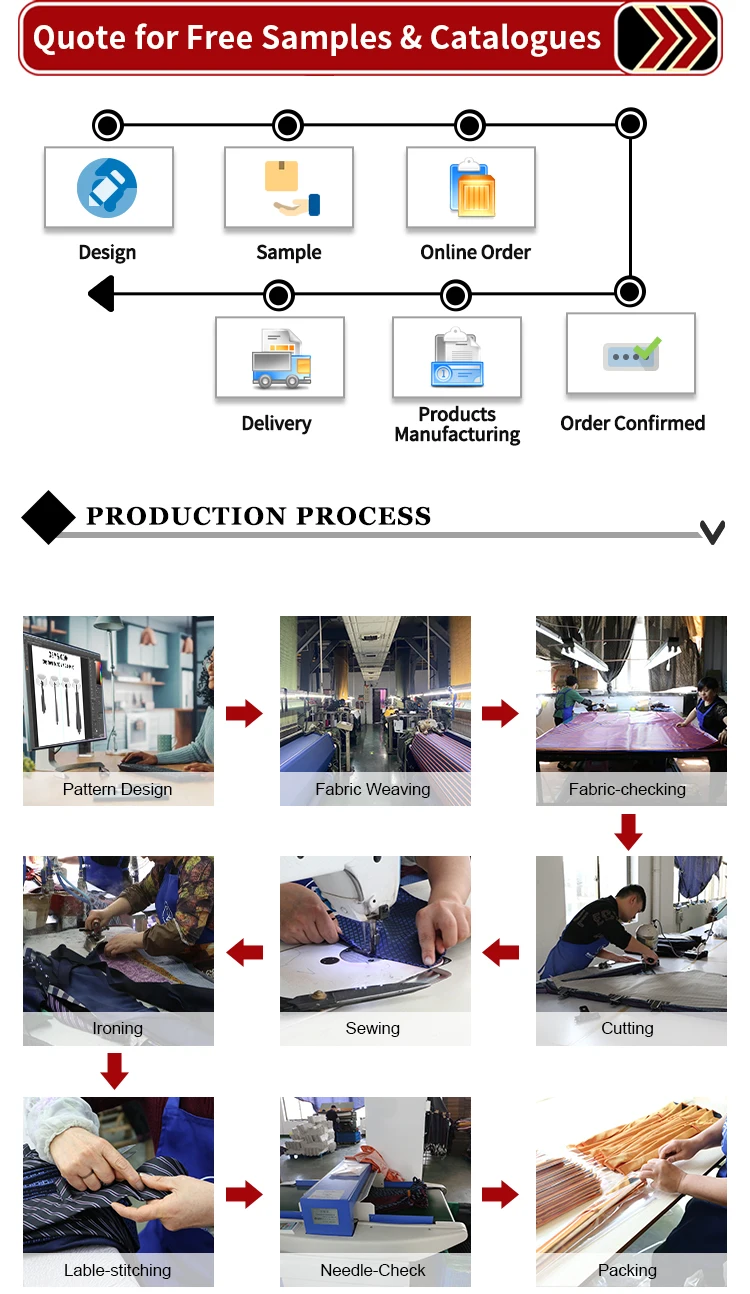 Quote for Free Samples & Catalogues

Design
Sample
Online Order
Order Confirmed
Products Manufacturing
Delivery

PRODUCTION PROCESS

Pattern Design
Fabric Weaving
Fabric-checking
Cutting
Sewing
Ironing
Lable-stitching
Needle-Check
Packing