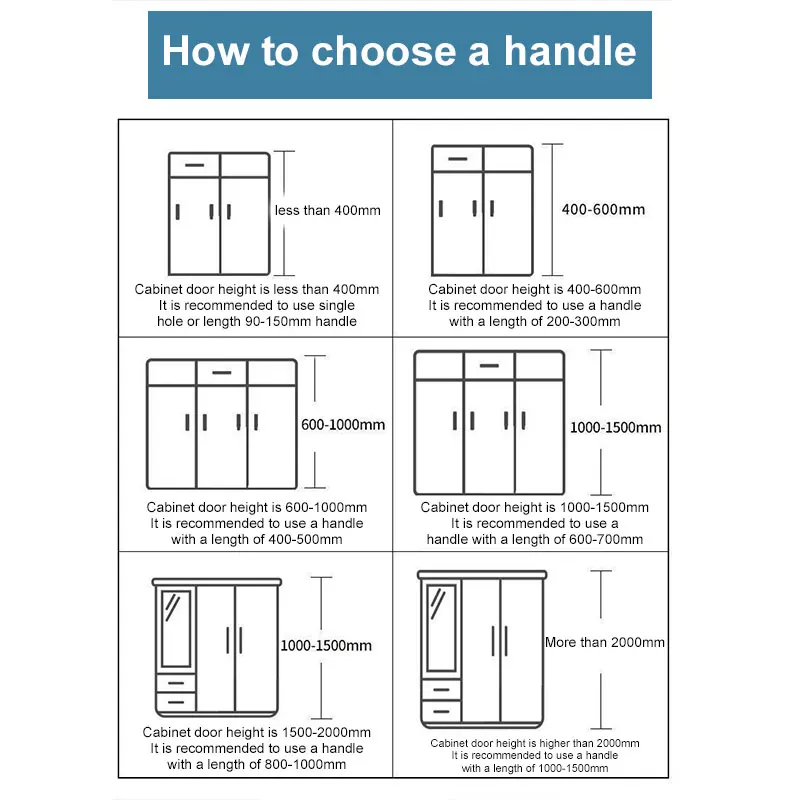 How to choose a handle

less than 400mm

Cabinet door height is less than 400mm
It is recommended to use single hole or length 90-150mm handle

400-600mm

Cabinet door height is 400-600mm
It is recommended to use a handle with a length of 200-300mm

600-1000mm

Cabinet door height is 600-1000mm
It is recommended to use a handle with a length of 400-500mm

1000-1500mm

Cabinet door height is 1000-1500mm
It is recommended to use a handle with a length of 600-700mm

1000-1500mm

Cabinet door height is 1500-2000mm
It is recommended to use a handle with a length of 800-1000mm

More than 2000mm

Cabinet door height is higher than 2000mm
It is recommended to use a handle with a length of 1000-1500mm