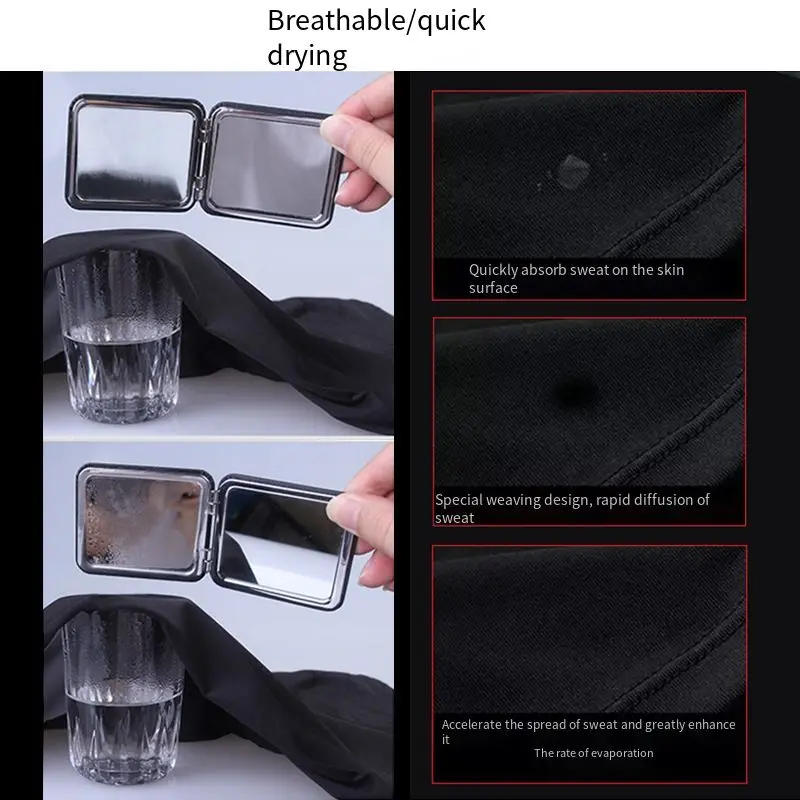 Breathable/quick drying

Quickly absorb sweat on the skin surface

Special weaving design, rapid diffusion of sweat

Accelerate the spread of sweat and greatly enhance it

The rate of evaporation