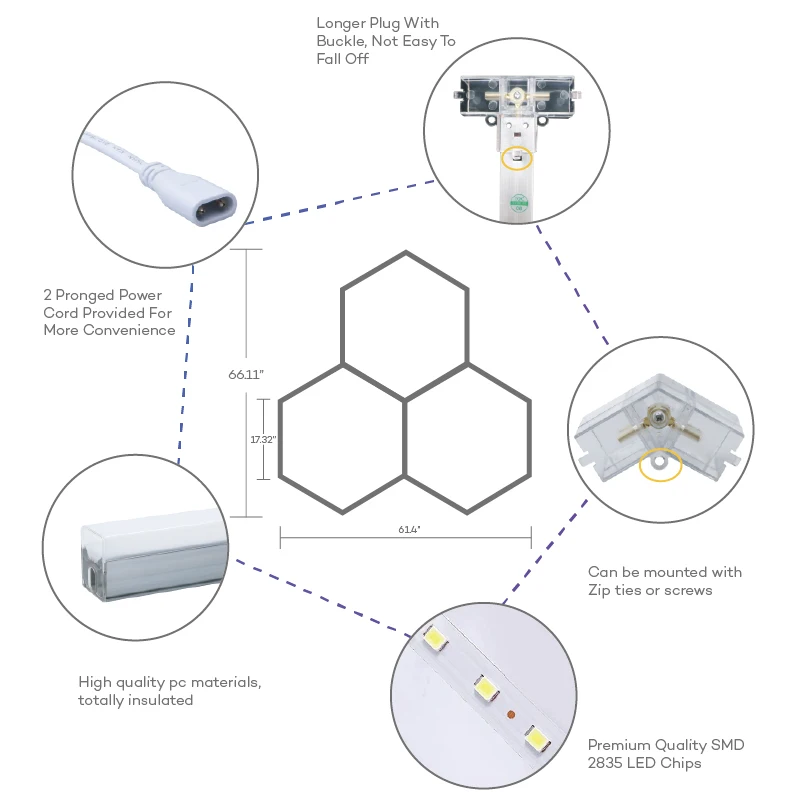 Longer Plug With Buckle, Not Easy To Fall Off

2 Pronged Power Cord Provided For More Convenience

66.11"

17.32"

61.4"

Can be mounted with Zip ties or screws

High quality pc materials, totally insulated

Premium Quality SMD 2835 LED Chips