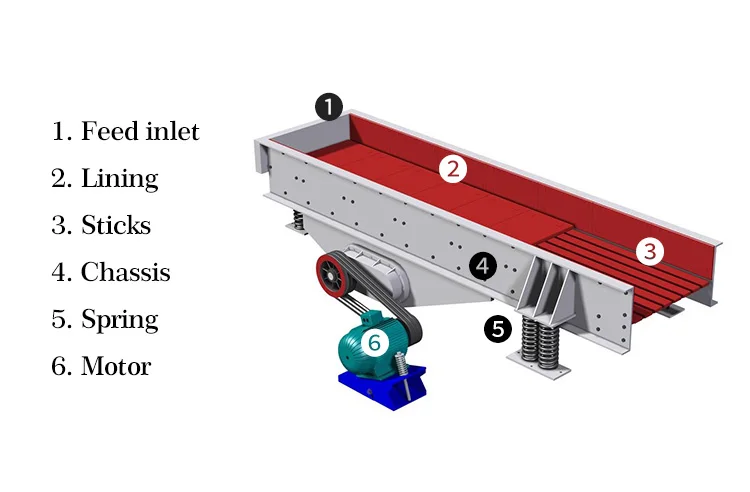 1. Feed inlet
2. Lining
3. Sticks
4. Chassis
5. Spring
6. Motor

1
2
3
4
5
6