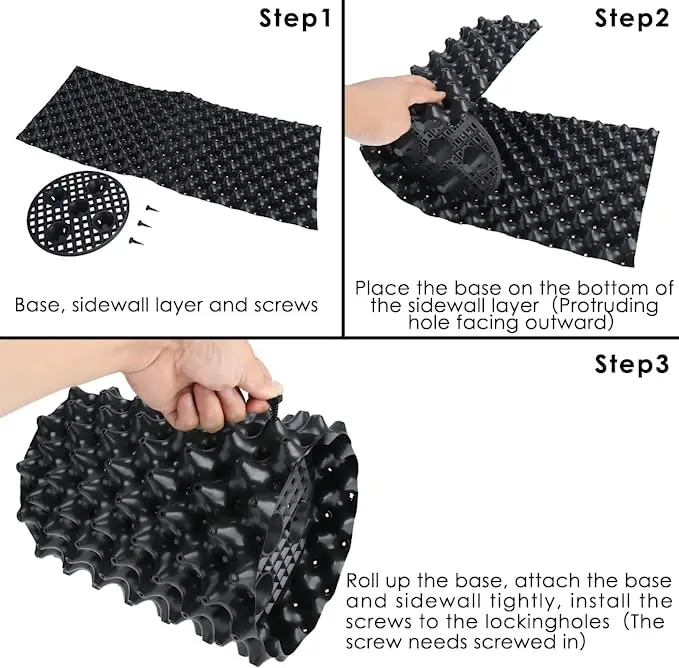 Step1

Base, sidewall layer and screws

Step2

Place the base on the bottom of the sidewall layer (Protruding hole facing outward)

Step3

Roll up the base, attach the base and sidewall tightly, install the screws to the lockingholes (The screw needs screwed in)