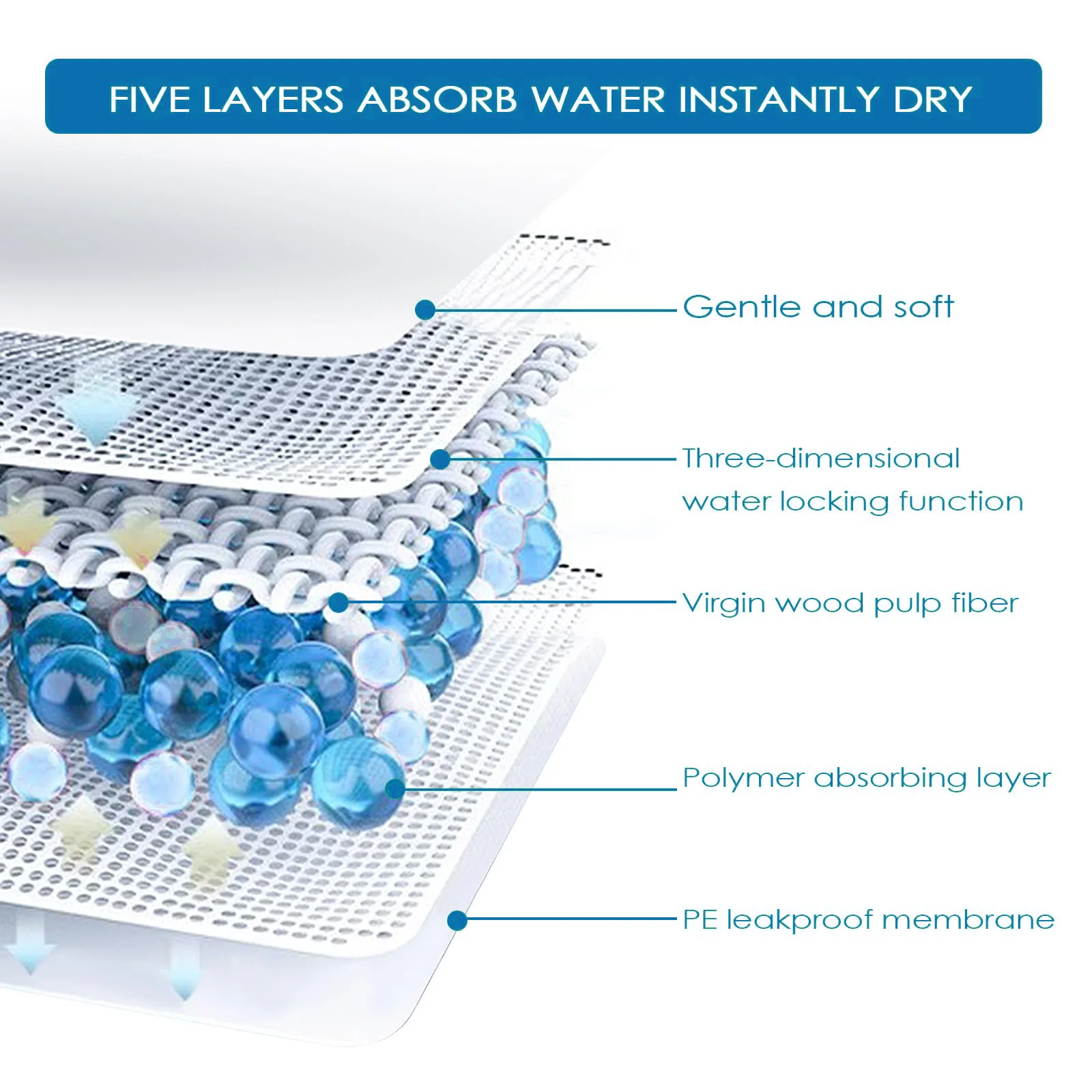 FIVE LAYERS ABSORB WATER INSTANTLY DRY

Gentle and soft

Three-dimensional water locking function

Virgin wood pulp fiber

Polymer absorbing layer

PE leakproof membrane