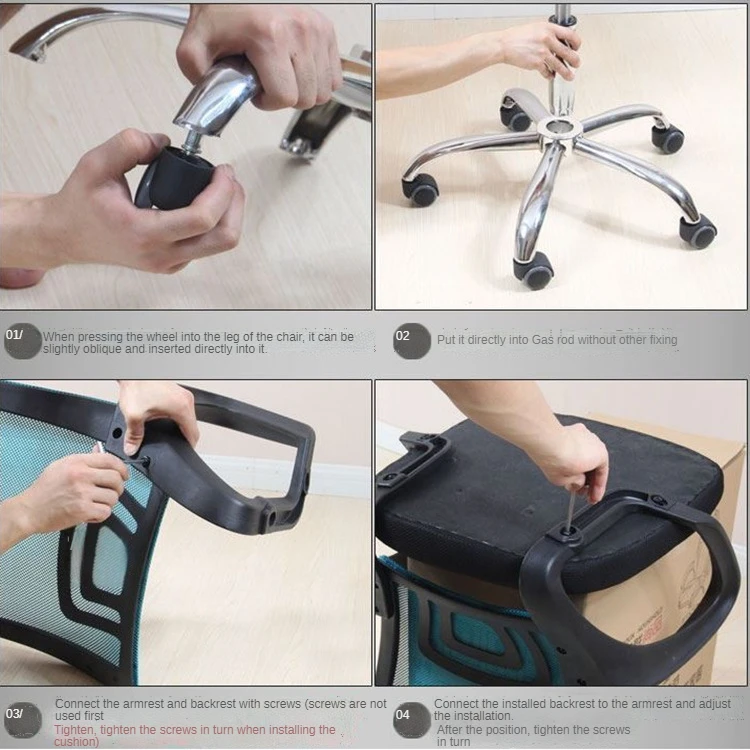 01/ When pressing the wheel into the leg of the chair, it can be slightly oblique and inserted directly into it.

02 Put it directly into Gas rod without other fixing

03/ Connect the armrest and backrest with screws (screws are not used first
Tighten, tighten the screws in turn when installing the cushion)

04 Connect the installed backrest to the armrest and adjust the installation.
After the position, tighten the screws in turn