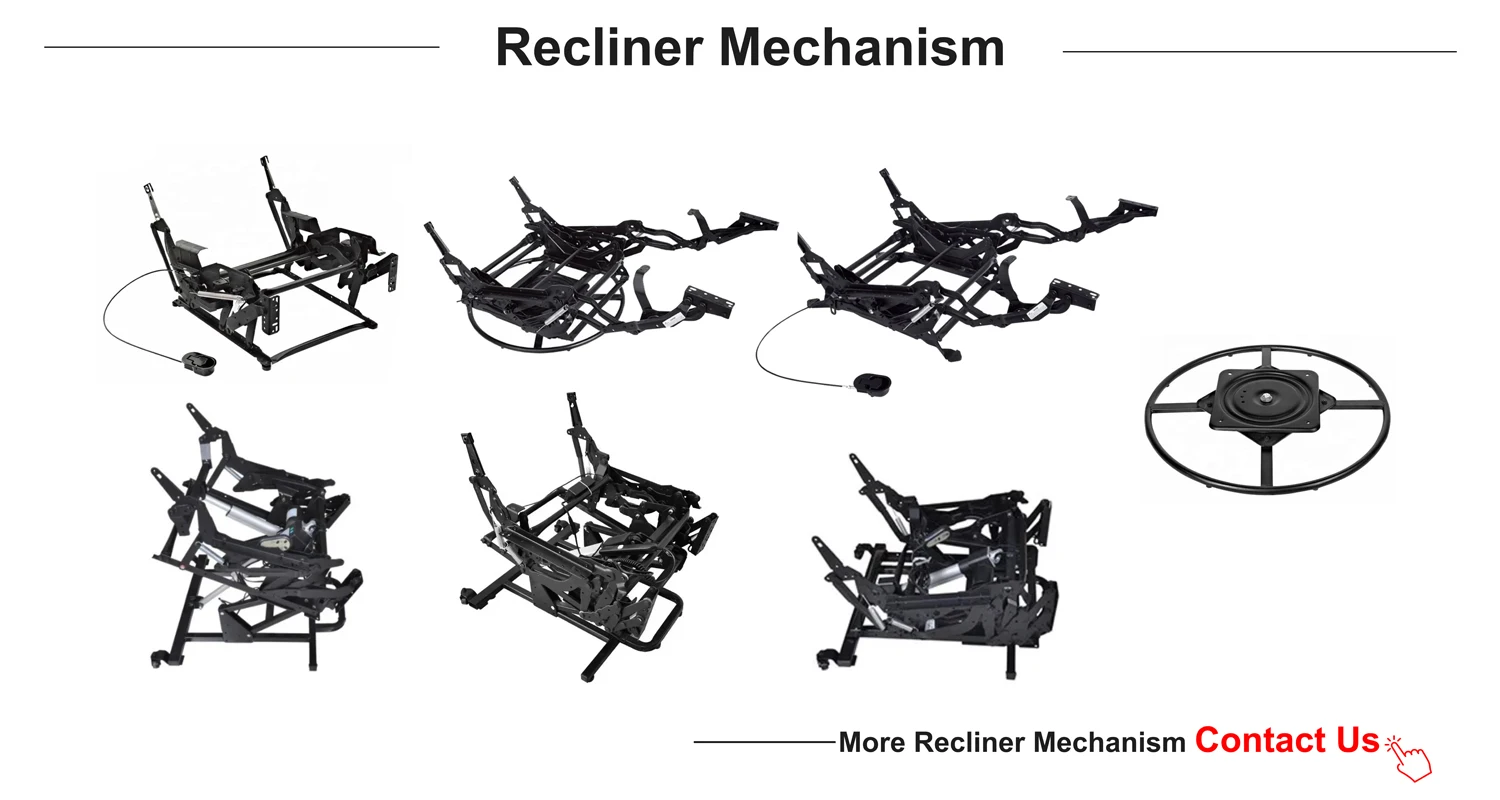 Recliner Mechanism

More Recliner Mechanism Contact Us