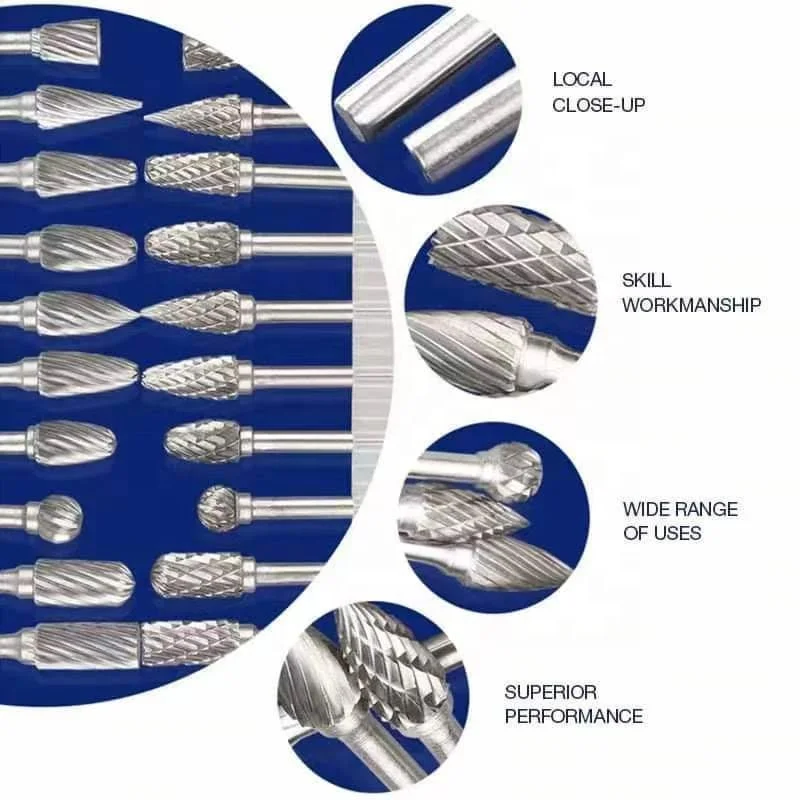 LOCAL
CLOSE-UP

SKILL
WORKMANSHIP

WIDE RANGE
OF USES

SUPERIOR
PERFORMANCE