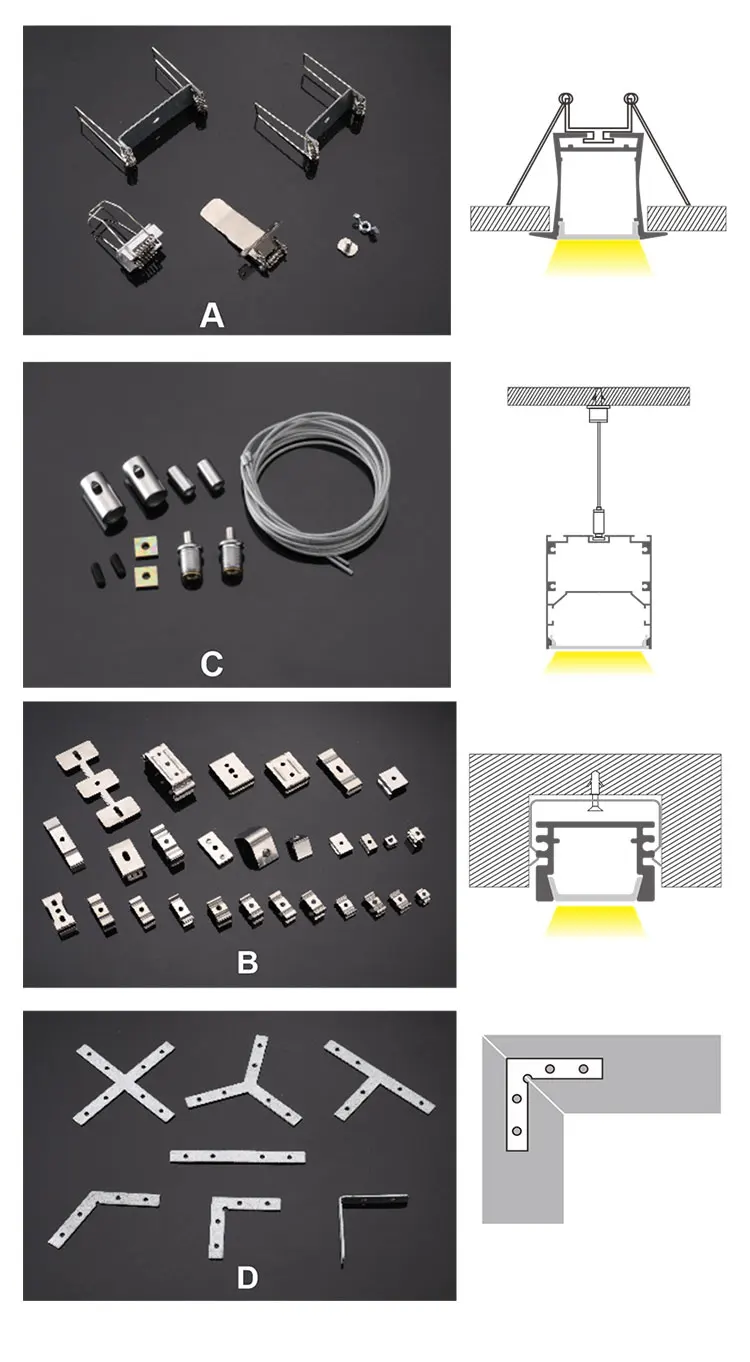 A

C

B

D