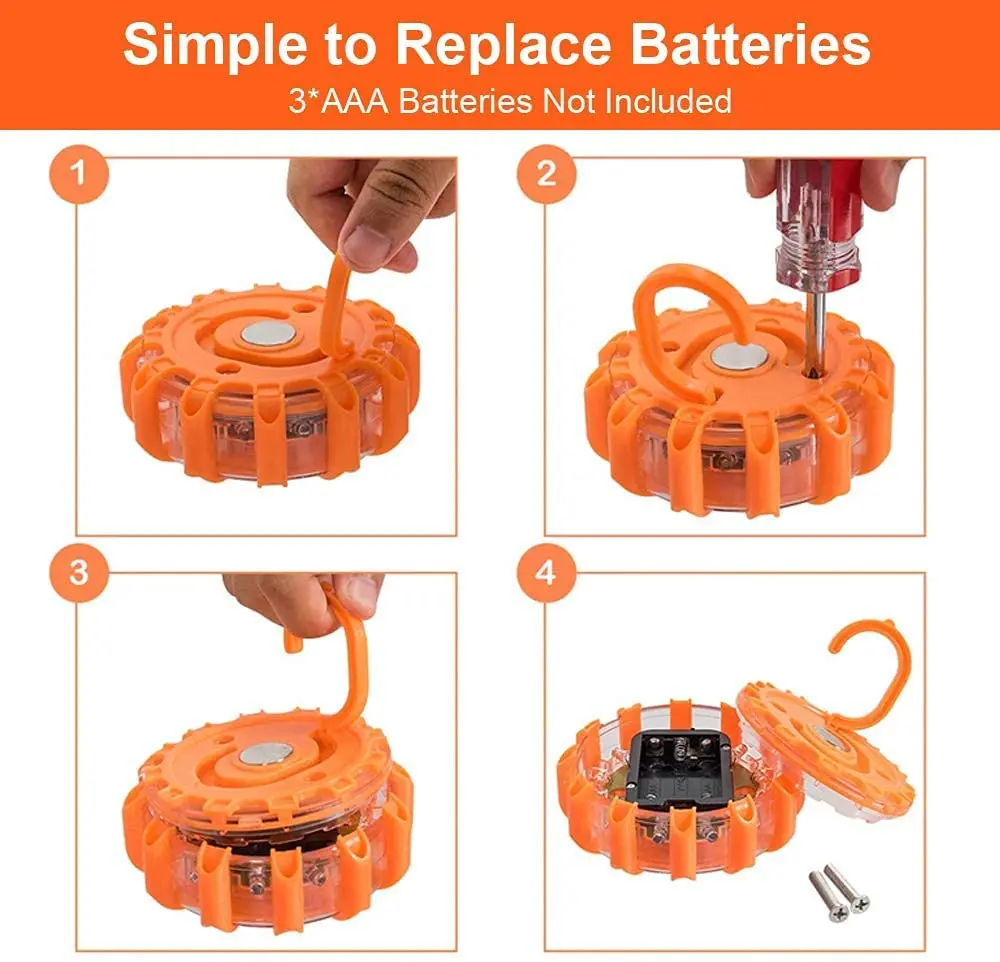 Simple to Replace Batteries
3*AAA Batteries Not Included

1

2

3

4