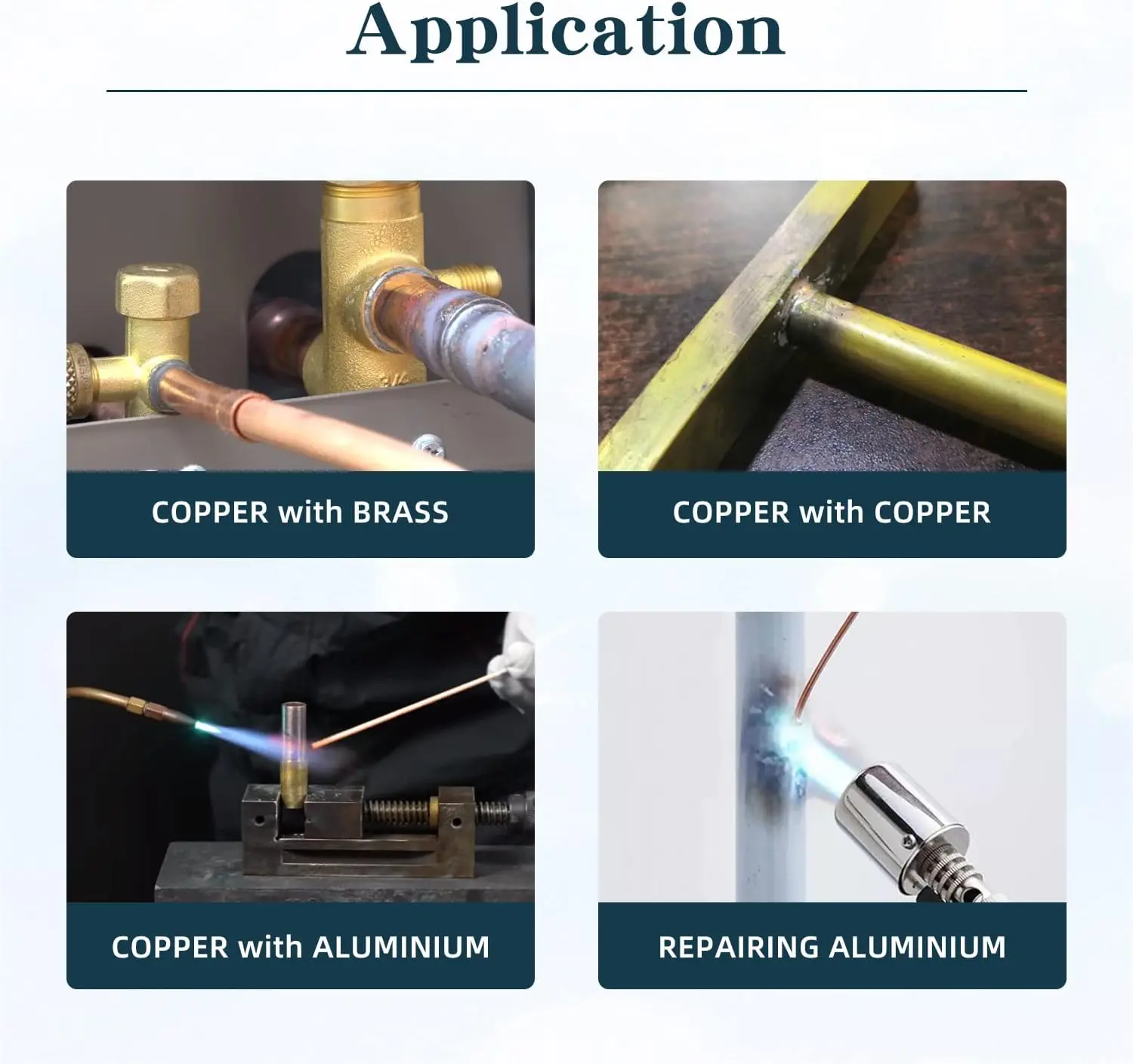 Application

COPPER with BRASS

COPPER with COPPER

COPPER with ALUMINIUM

REPAIRING ALUMINIUM