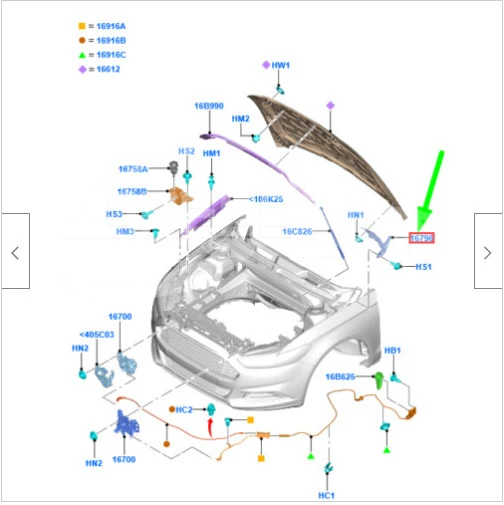 = 16916A
= 16916B
= 16916C
= 16612

HW1
16B990
HM2
HS2
HM1
16758A
16758B
<106K25
HS3
HM3
16C826
HN1
16796
HS1

16700
<405C03
HN2
HB1
16B625
HC2
HN2
16700
HC1