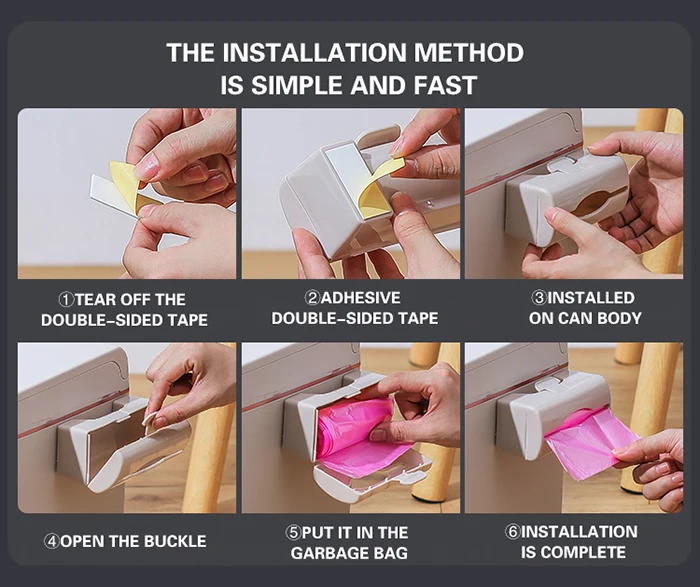 THE INSTALLATION METHOD IS SIMPLE AND FAST

①TEAR OFF THE DOUBLE-SIDED TAPE

②ADHESIVE DOUBLE-SIDED TAPE

③INSTALLED ON CAN BODY

④OPEN THE BUCKLE

⑤PUT IT IN THE GARBAGE BAG

⑥INSTALLATION IS COMPLETE