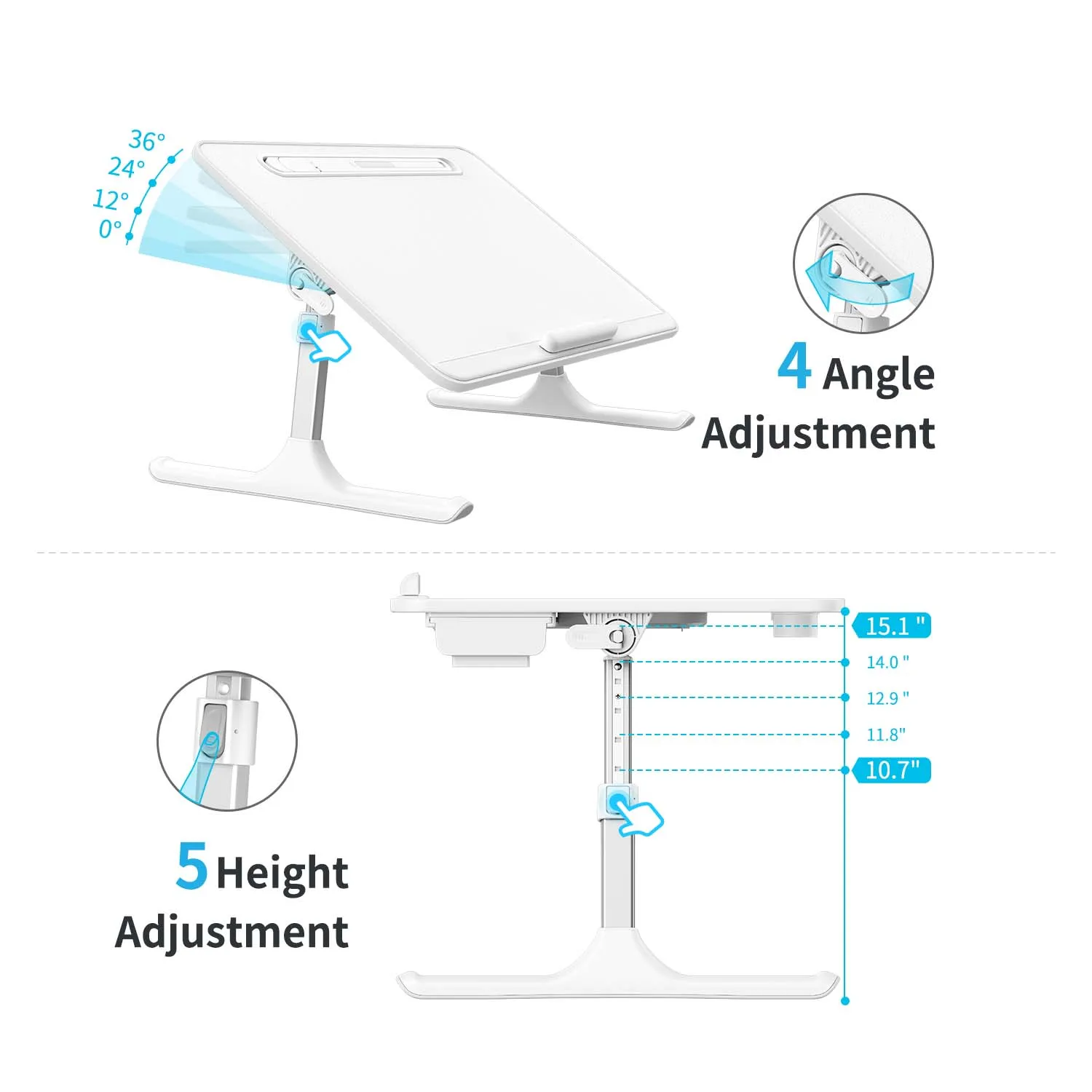 36°
24°
12°
0°

4 Angle Adjustment

15.1 "
14.0 "
12.9 "
11.8"
10.7"

5 Height Adjustment