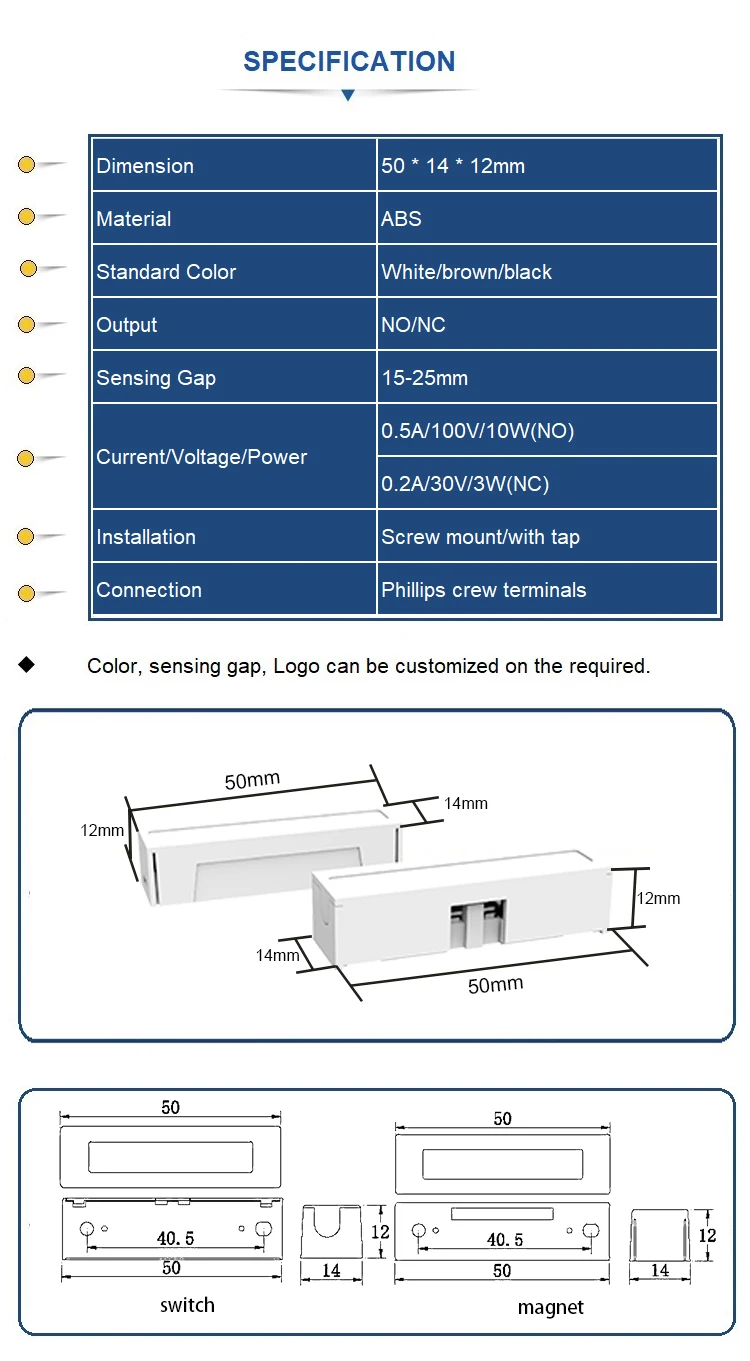 SPECIFICATION

| Dimension | 50 * 14 * 12mm |
|---|---|
| Material | ABS |
| Standard Color | White/brown/black |
| Output | NO/NC |
| Sensing Gap | 15-25mm |
| Current/Voltage/Power | 0.5A/100V/10W(NO) |
| | 0.2A/30V/3W(NC) |
| Installation | Screw mount/with tap |
| Connection | Phillips crew terminals |

◆ Color, sensing gap, Logo can be customized on the required.

50mm
14mm
12mm
12mm
14mm
50mm

50
40.5
50
12
14
switch

50
40.5
50
12
14
magnet