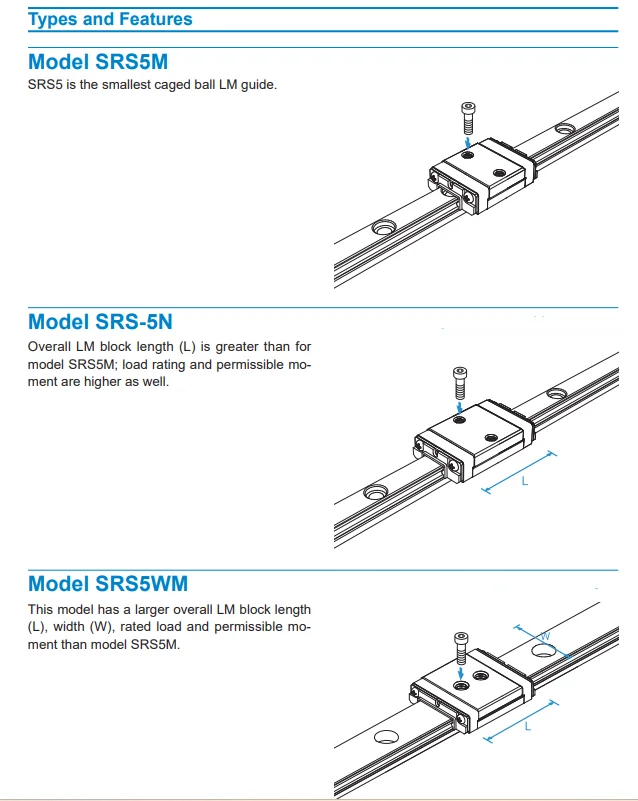 Types and Features

Model SRS5M

SRS5 is the smallest caged ball LM guide.

Model SRS-5N

Overall LM block length (L) is greater than for model SRS5M; load rating and permissible moment are higher as well.

L

Model SRS5WM

This model has a larger overall LM block length (L), width (W), rated load and permissible moment than model SRS5M.

W

L