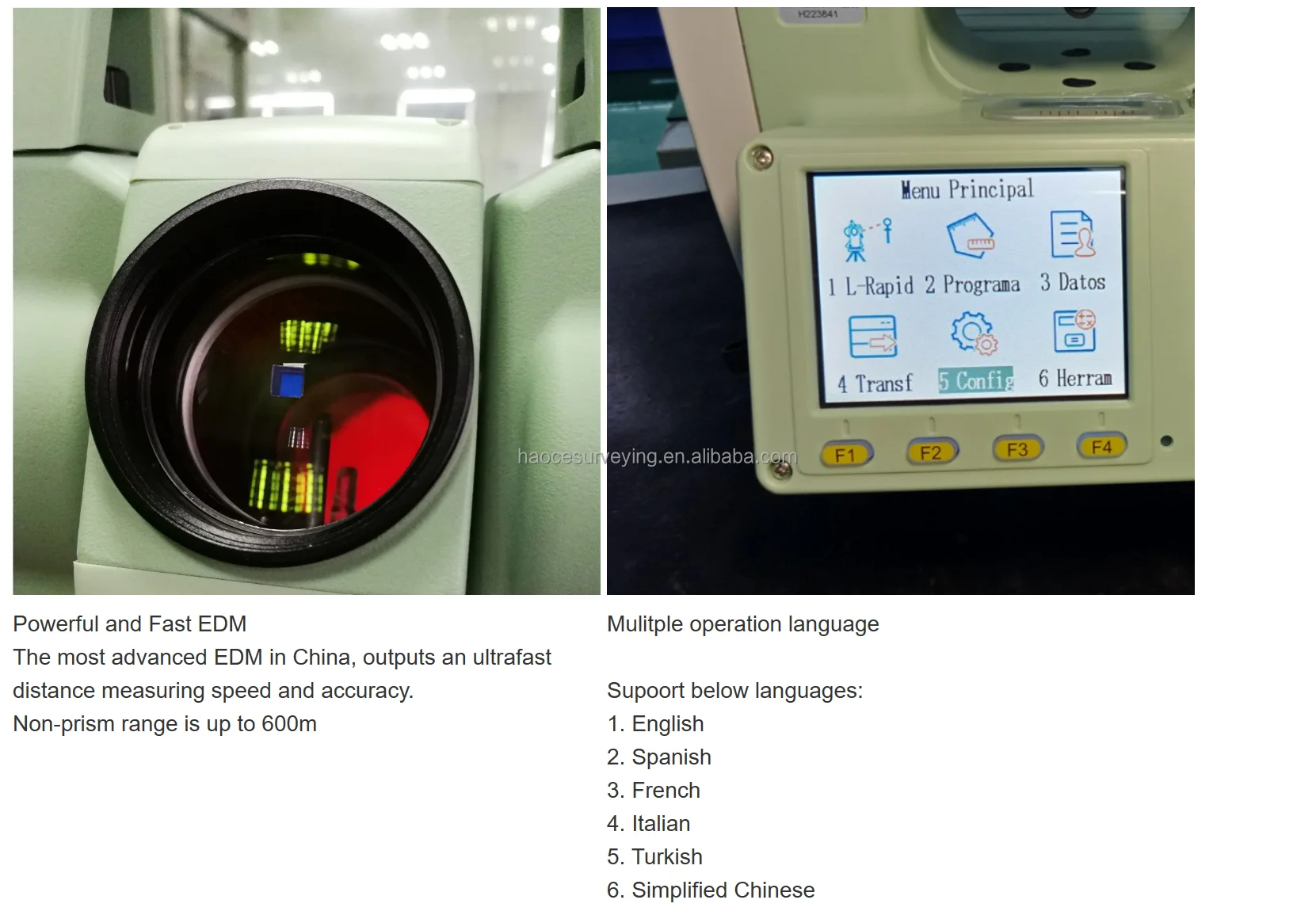 H223841

Menu Principal

1 L-Rapid 2 Programa 3 Datos

4 Transf 5 Config 6 Herram

F1 F2 F3 F4

haocesurveying.en.alibaba.com

Powerful and Fast EDM
The most advanced EDM in China, outputs an ultrafast distance measuring speed and accuracy.
Non-prism range is up to 600m

Mulitple operation language

Supoort below languages:
1. English
2. Spanish
3. French
4. Italian
5. Turkish
6. Simplified Chinese