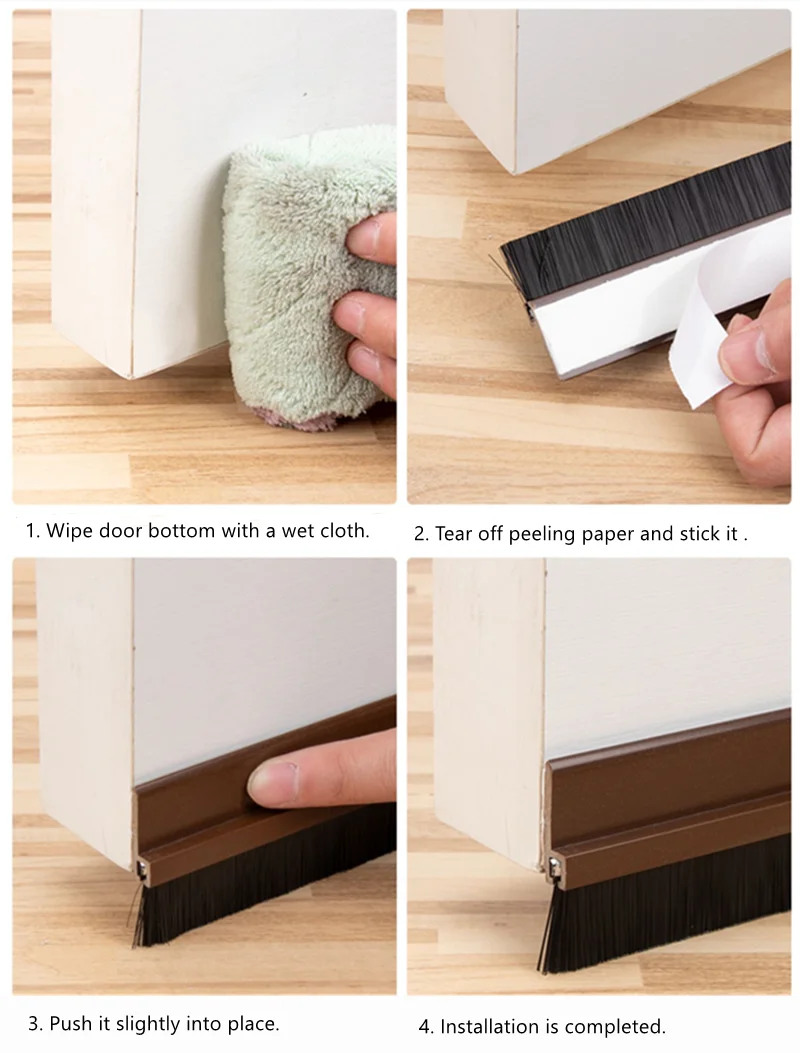 1. Wipe door bottom with a wet cloth.

2. Tear off peeling paper and stick it .

3. Push it slightly into place.

4. Installation is completed.