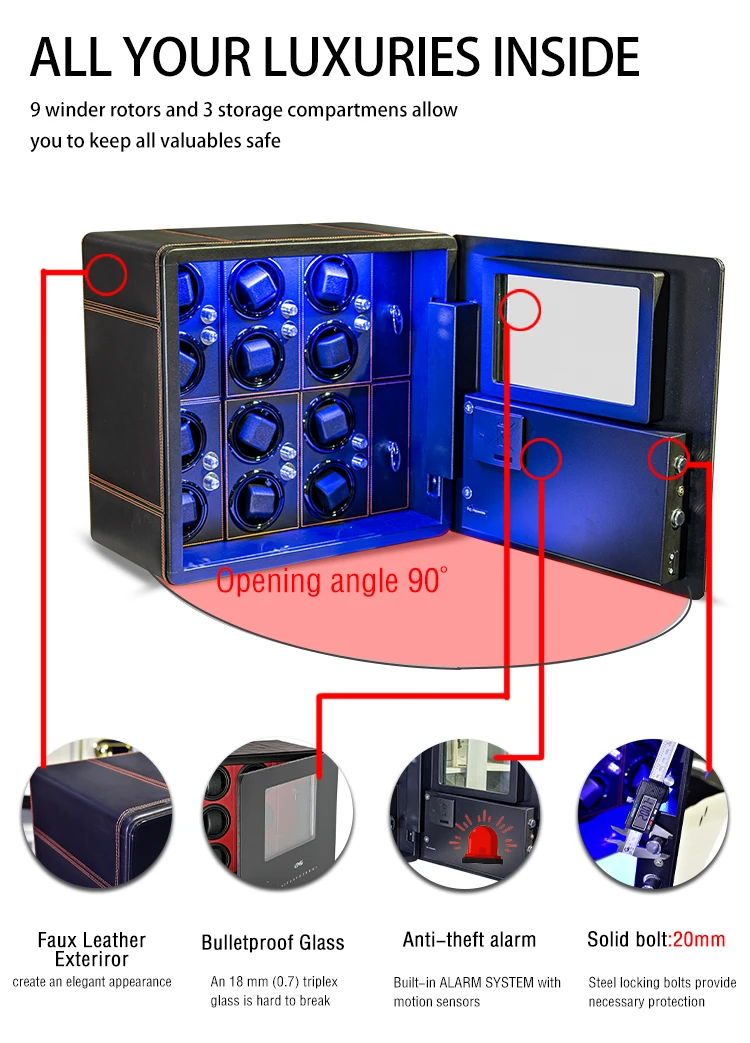 ALL YOUR LUXURIES INSIDE

9 winder rotors and 3 storage compartmens allow you to keep all valuables safe

Opening angle 90°

Faux Leather Exteriror
create an elegant appearance

Bulletproof Glass
An 18 mm (0.7) triplex glass is hard to break

Anti-theft alarm
Built-in ALARM SYSTEM with motion sensors

Solid bolt:20mm
Steel locking bolts provide necessary protection