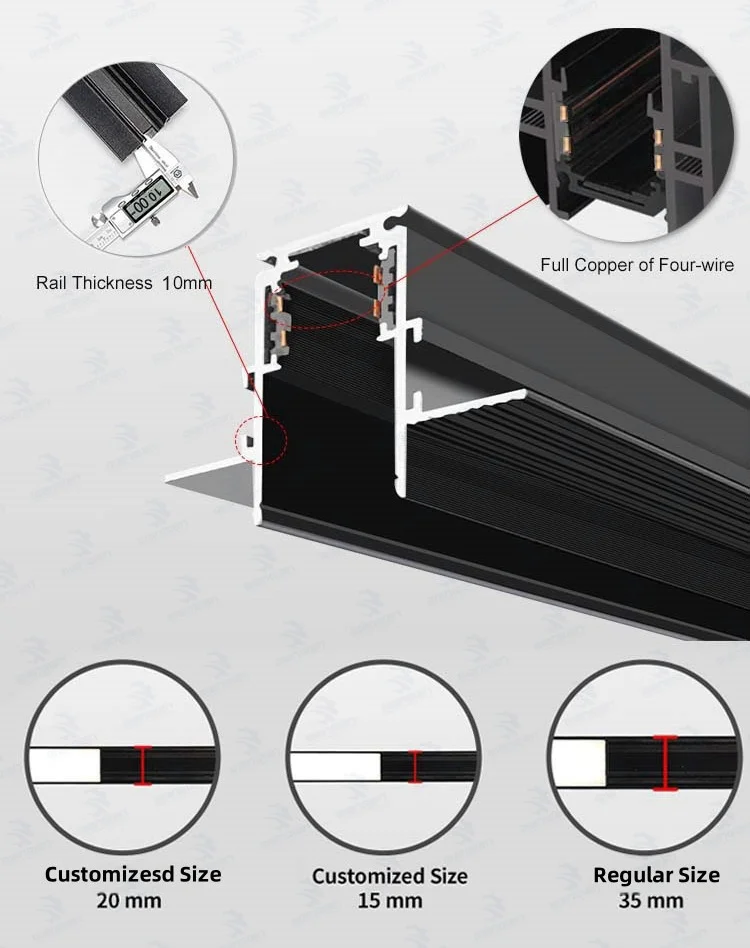 10.00

Rail Thickness 10mm

Full Copper of Four-wire

Customizesd Size
20 mm

Customized Size
15 mm

Regular Size
35 mm