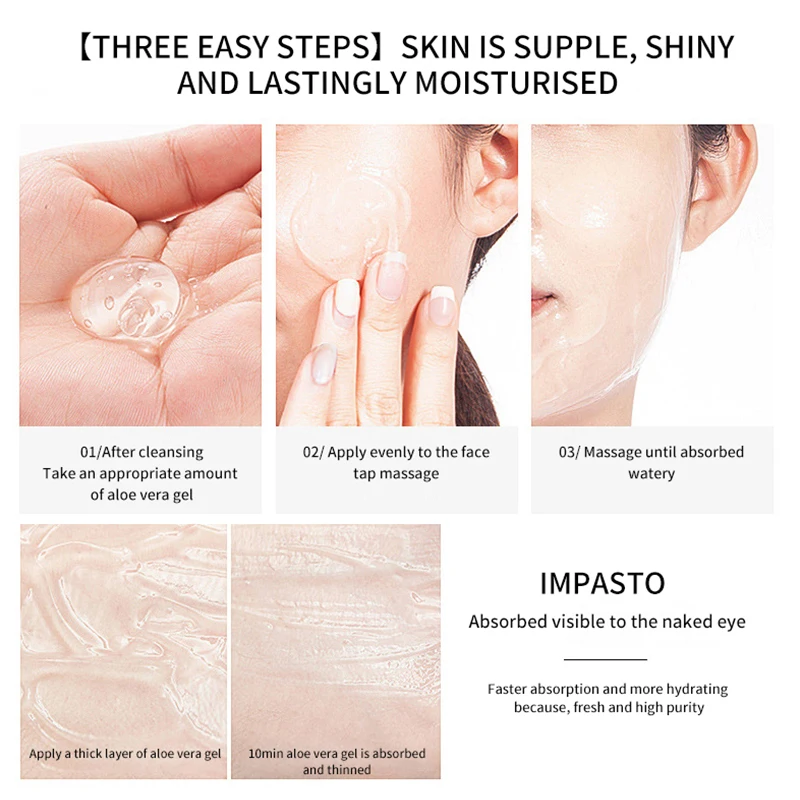 【THREE EASY STEPS】SKIN IS SUPPLE, SHINY AND LASTINGLY MOISTURISED

01/After cleansing
Take an appropriate amount of aloe vera gel

02/ Apply evenly to the face tap massage

03/ Massage until absorbed watery

Apply a thick layer of aloe vera gel

10min aloe vera gel is absorbed and thinned

IMPASTO

Absorbed visible to the naked eye

Faster absorption and more hydrating because, fresh and high purity