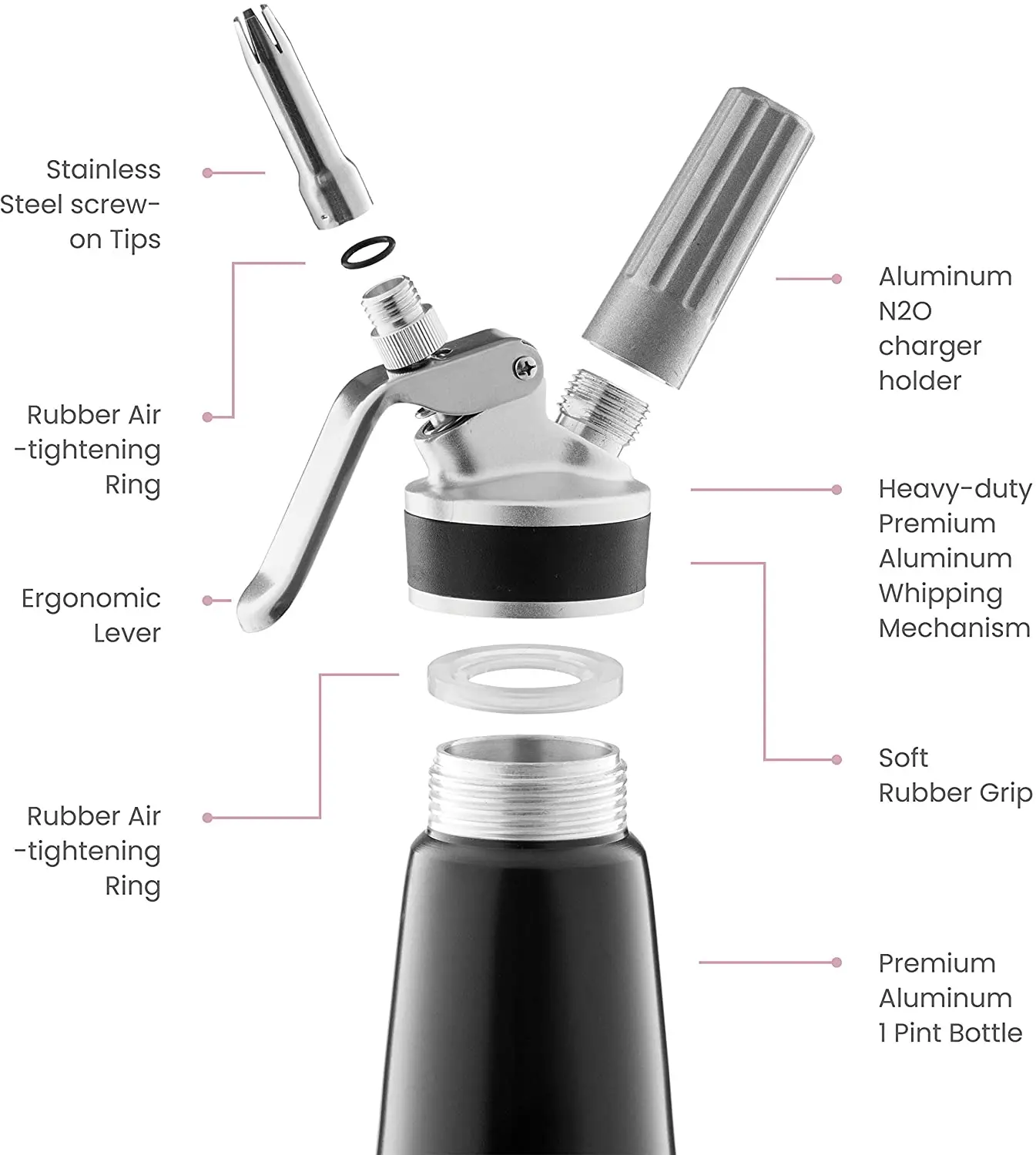 Stainless Steel screw-on Tips

Rubber Air -tightening Ring

Ergonomic Lever

Rubber Air -tightening Ring

Aluminum N2O charger holder

Heavy-duty Premium Aluminum Whipping Mechanism

Soft Rubber Grip

Premium Aluminum 1 Pint Bottle